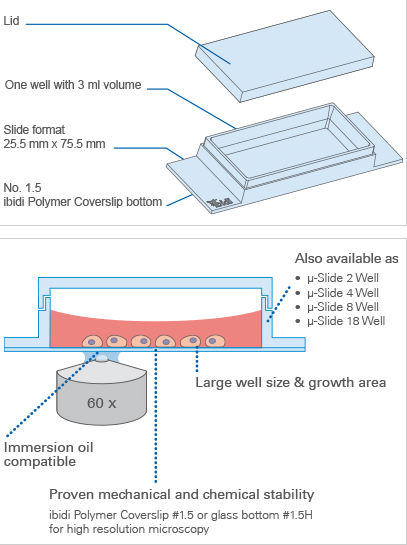 Lid

One well with 3 ml volume

Slide format
25.5 mm x 75.5 mm

No. 1.5
ibidi Polymer Coverslip bottom

ibidi

Also available as

• µ-Slide 2 Well
• µ-Slide 4 Well
• µ-Slide 8 Well
• µ-Slide 18 Well

Large well size & growth area

60 x

Immersion oil compatible

Proven mechanical and chemical stability

ibidi Polymer Coverslip #1.5 or glass bottom #1.5H for high resolution microscopy