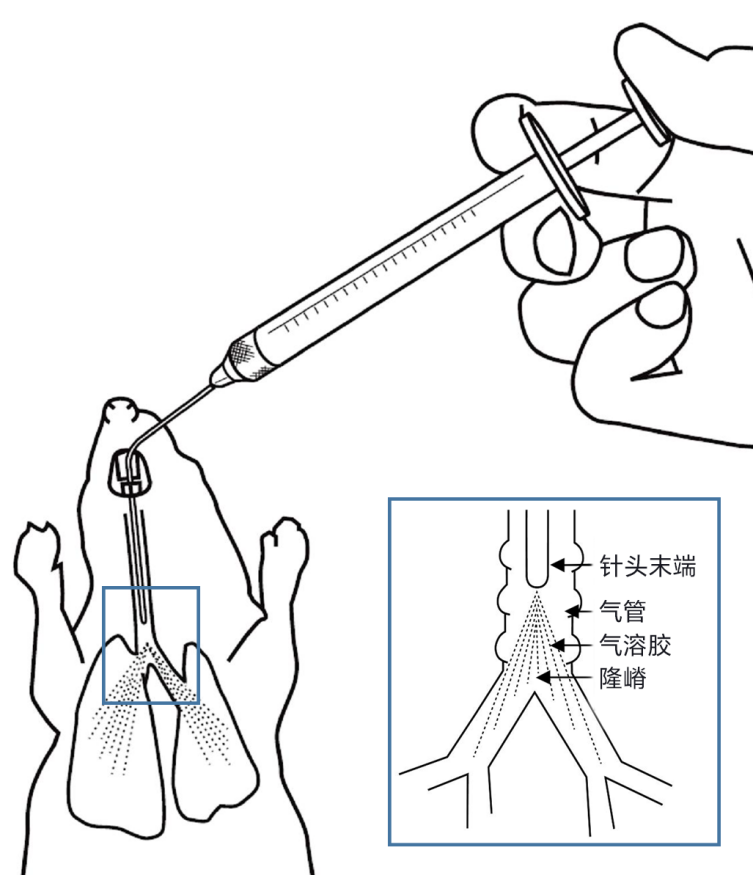 针头末端
气管
气溶胶
隆嵴