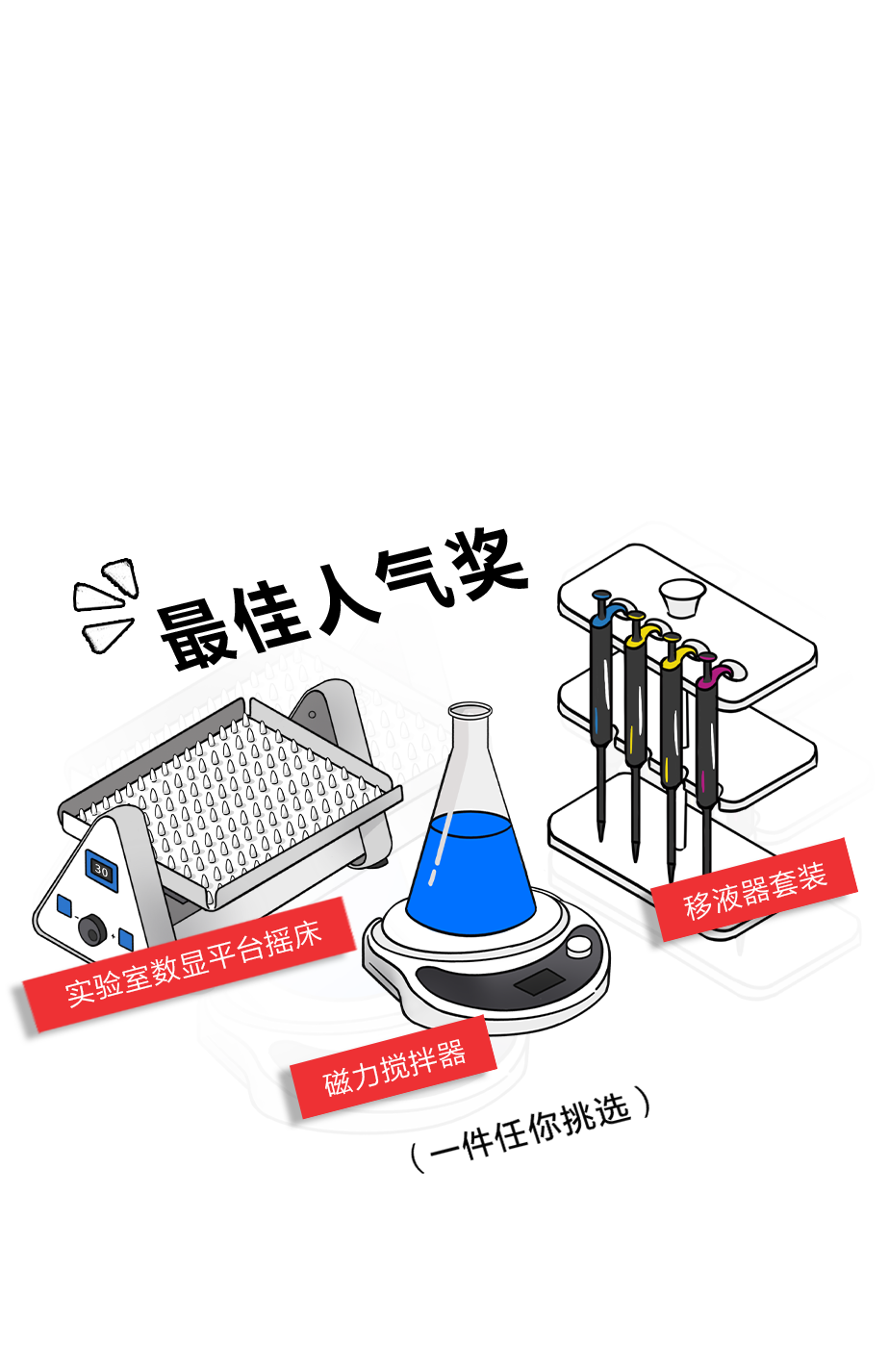 最佳人气奖

30

实验室数显平台摇床

磁力搅拌器

移液器套装

（一件任你挑选）