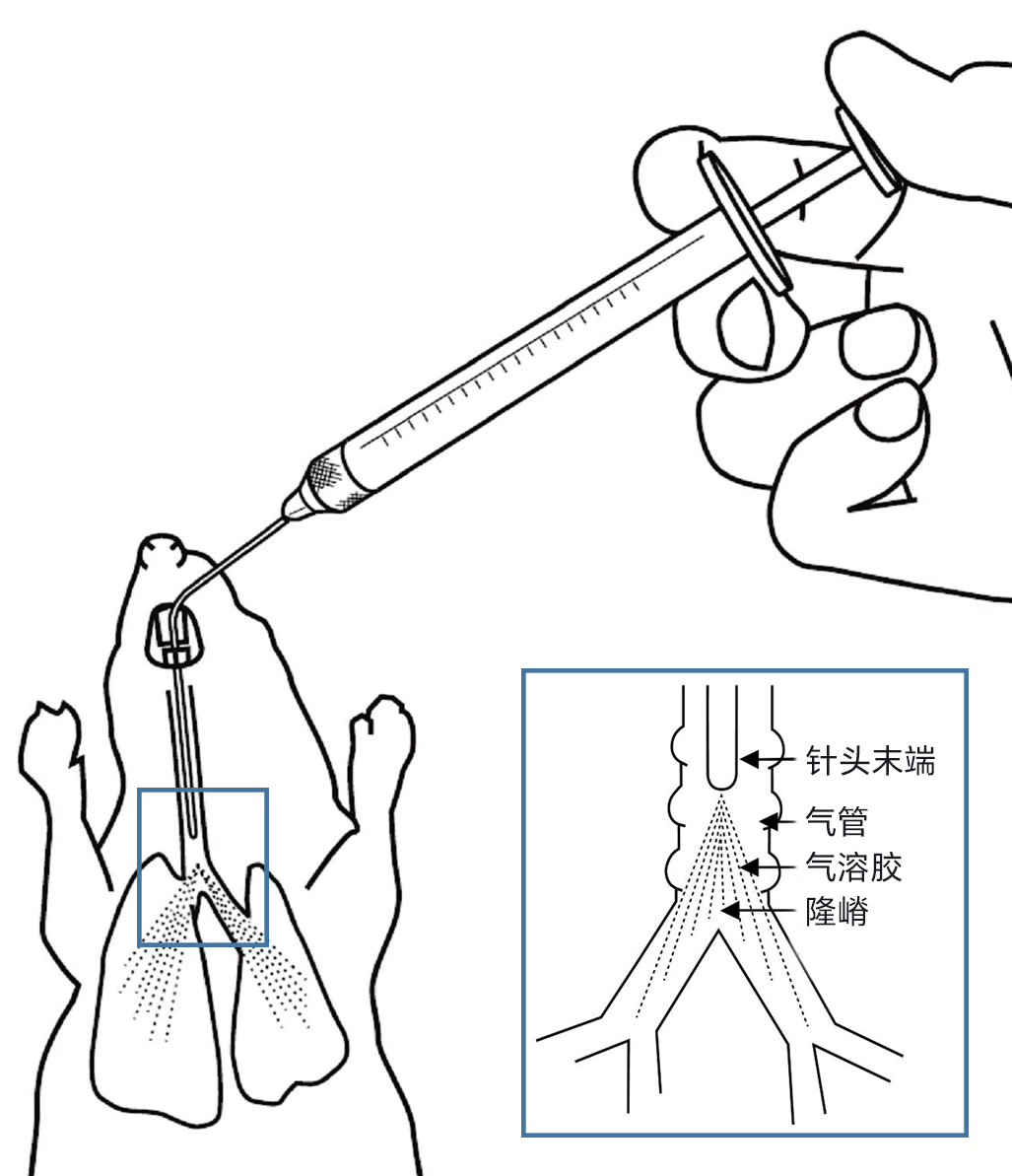 针头末端
气管
气溶胶
隆嵴