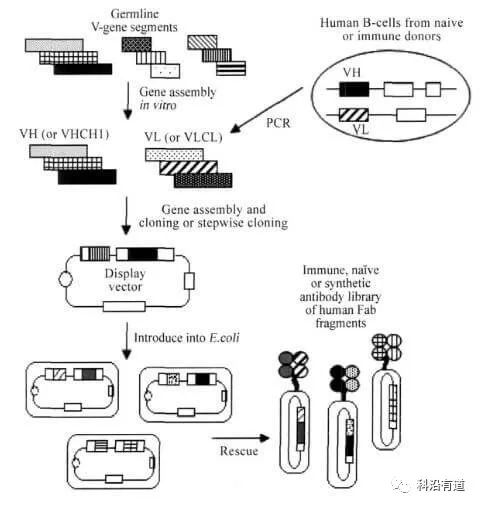 Germline V-gene segments

Human B-cells from naive or immune donors

VH

VL

Gene assembly in vitro

PCR

VH (or VHCH1)

VL (or VLCL)

Gene assembly and cloning or stepwise cloning

Display vector

Immune, naïve or synthetic antibody library of human Fab fragments

Introduce into E.coli

Rescue

科沿有道