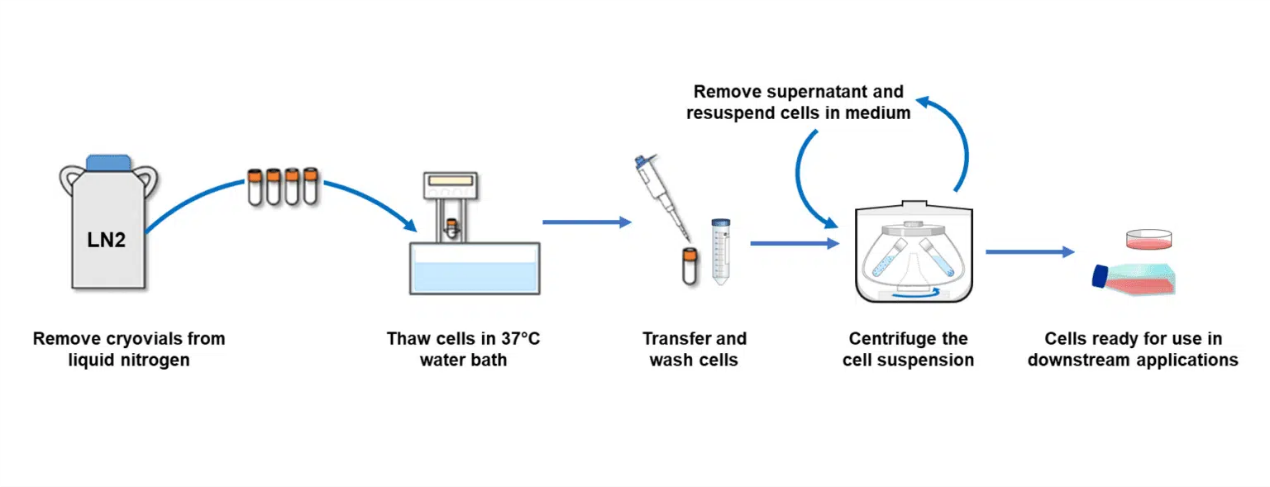 Remove supernatant and resuspend cells in medium

LN2

Remove cryovials from liquid nitrogen

Thaw cells in 37°C water bath

Transfer and wash cells

Centrifuge the cell suspension

Cells ready for use in downstream applications