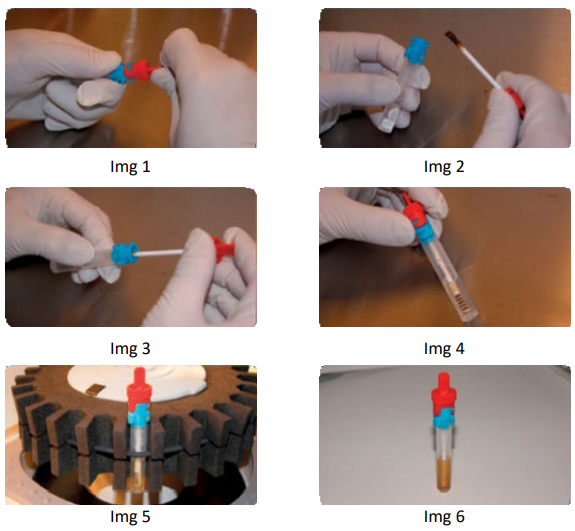 Img 1

Img 2

Img 3

Img 4

Img 5

Img 6