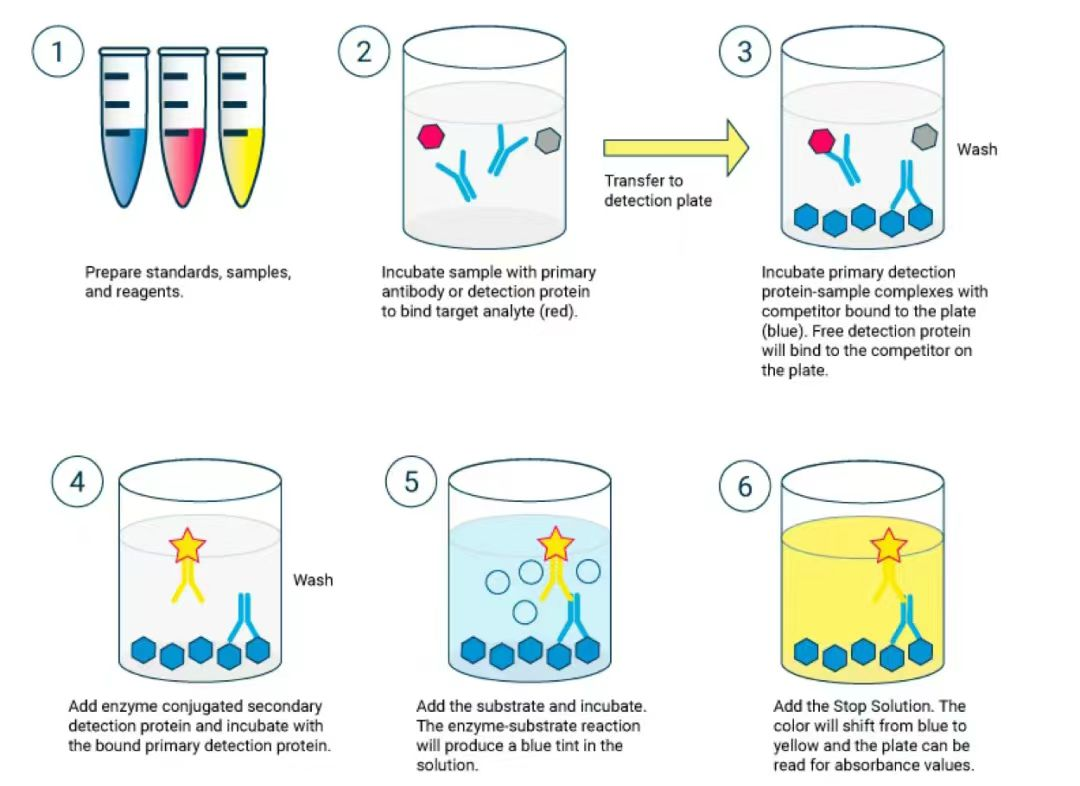 1

Prepare standards, samples, and reagents.

2

Incubate sample with primary antibody or detection protein to bind target analyte (red).

Transfer to detection plate

3

Wash

Incubate primary detection protein-sample complexes with competitor bound to the plate (blue). Free detection protein will bind to the competitor on the plate.

4

Wash

Add enzyme conjugated secondary detection protein and incubate with the bound primary detection protein.

5

Add the substrate and incubate. The enzyme-substrate reaction will produce a blue tint in the solution.

6

Add the Stop Solution. The color will shift from blue to yellow and the plate can be read for absorbance values.