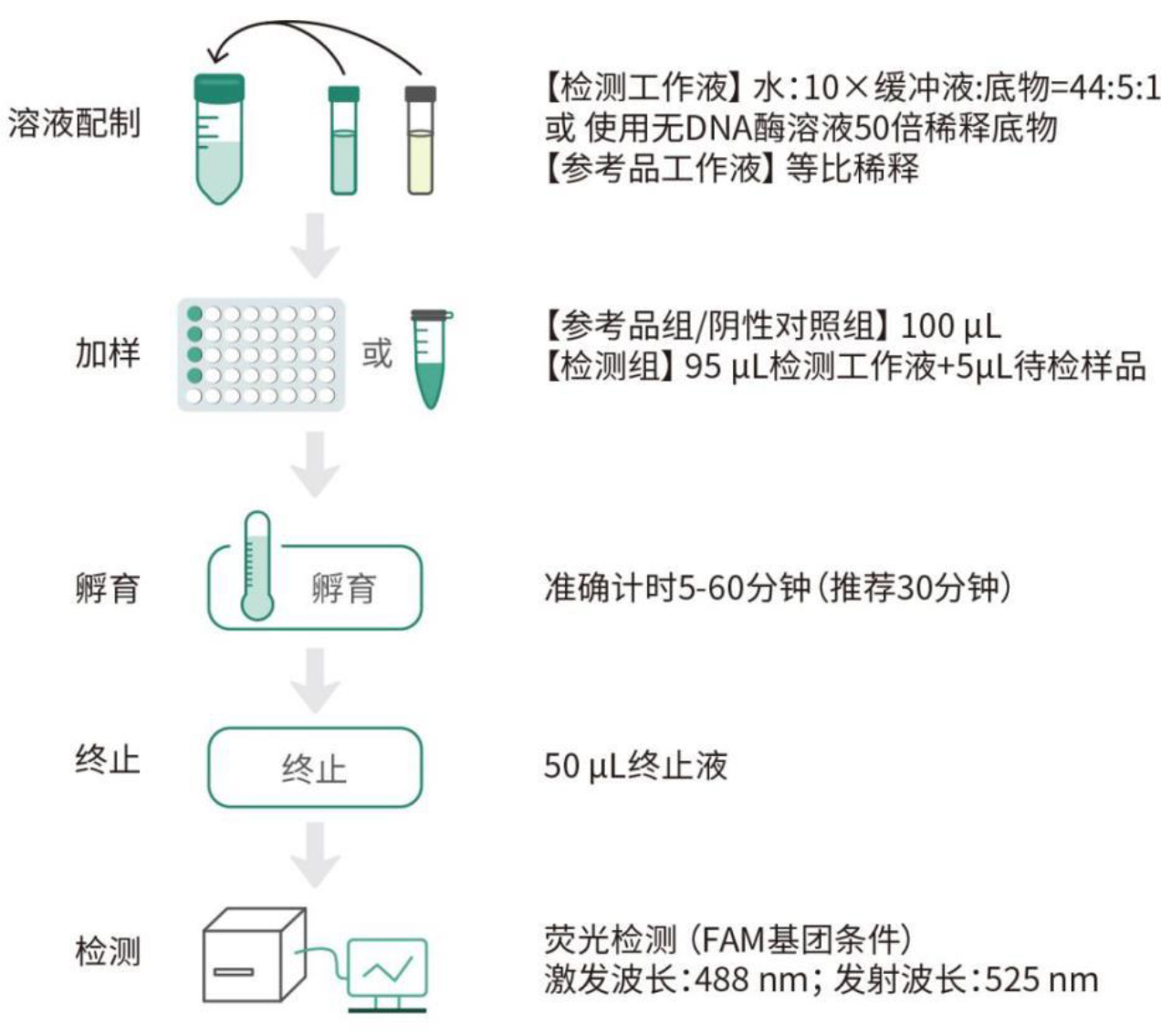 溶液配制

【检测工作液】水:10×缓冲液:底物=44:5:1
或 使用无DNA酶溶液50倍稀释底物
【参考品工作液】等比稀释

加样

或

【参考品组/阴性对照组】100 μL
【检测组】95 μL检测工作液+5μL待检样品

孵育

孵育

准确计时5-60分钟(推荐30分钟)

终止

终止

50 μL终止液

检测

荧光检测 (FAM基团条件)
激发波长:488 nm; 发射波长:525 nm