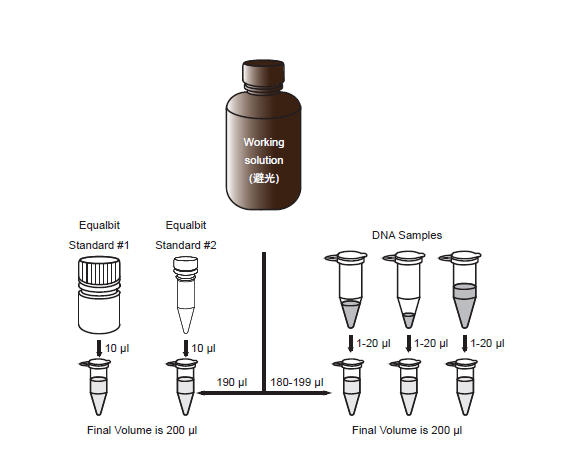 Working solution (避光)

Equalbit Standard #1

Equalbit Standard #2

DNA Samples

10 µl

10 µl

1-20 µl

1-20 µl

1-20 µl

190 µl

180-199 µl

Final Volume is 200 µl

Final Volume is 200 µl