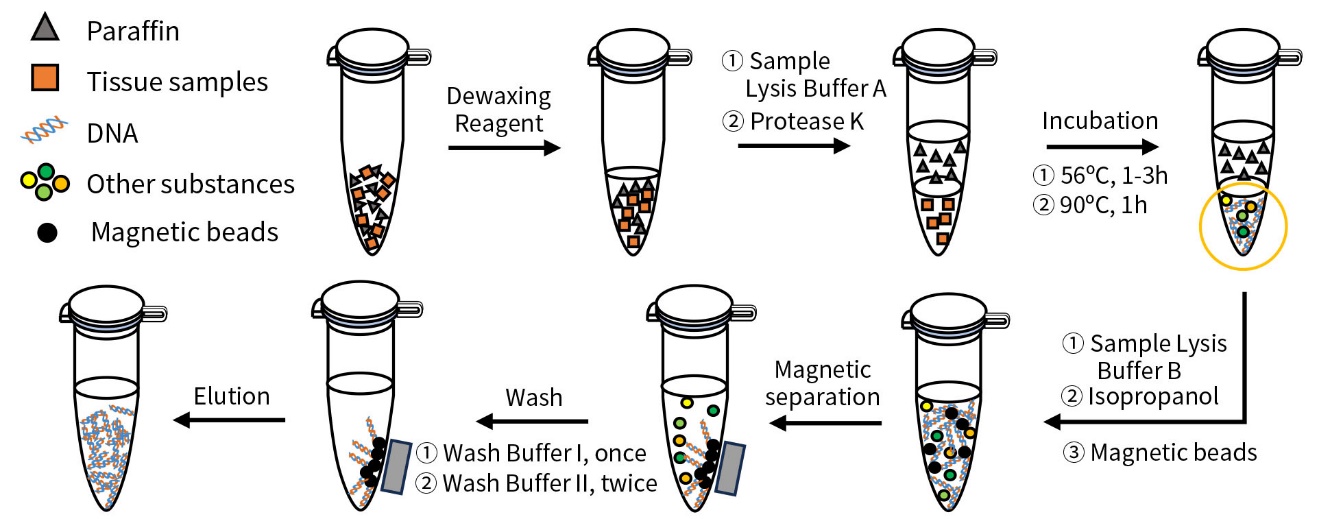 Paraffin
Tissue samples
DNA
Other substances
Magnetic beads

Dewaxing Reagent

① Sample Lysis Buffer A
② Protease K

Incubation
① 56°C, 1-3h
② 90°C, 1h

① Sample Lysis Buffer B
② Isopropanol
③ Magnetic beads

Magnetic separation

Wash
① Wash Buffer I, once
② Wash Buffer II, twice

Elution