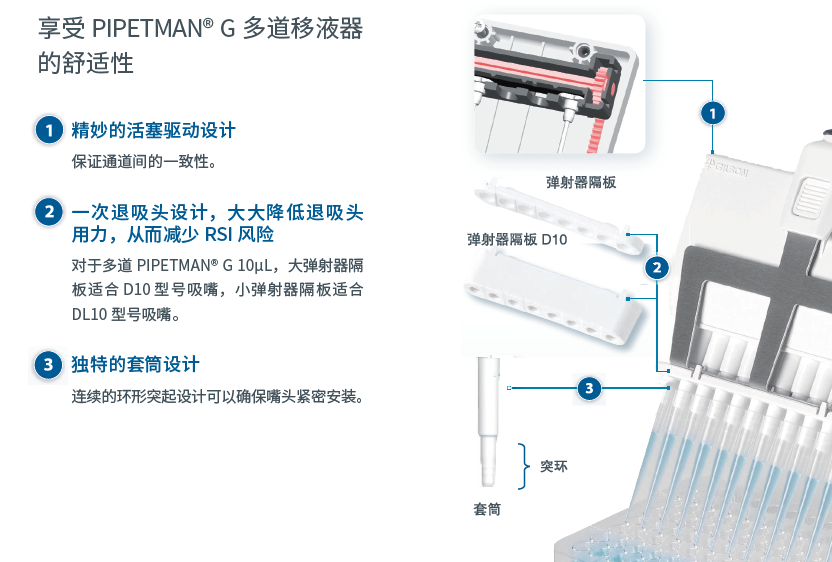 享受 PIPETMAN® G 多道移液器的舒适性

1 精妙的活塞驱动设计

保证通道间的一致性。

2 一次退吸头设计，大大降低退吸头用力，从而减少 RSI 风险

对于多道 PIPETMAN® G 10µL，大弹射器隔板适合 D10 型号吸嘴，小弹射器隔板适合 DL10 型号吸嘴。

3 独特的套筒设计

连续的环形突起设计可以确保嘴头紧密安装。

1

GILSON

弹射器隔板

弹射器隔板 D10

2

3

突环

套筒