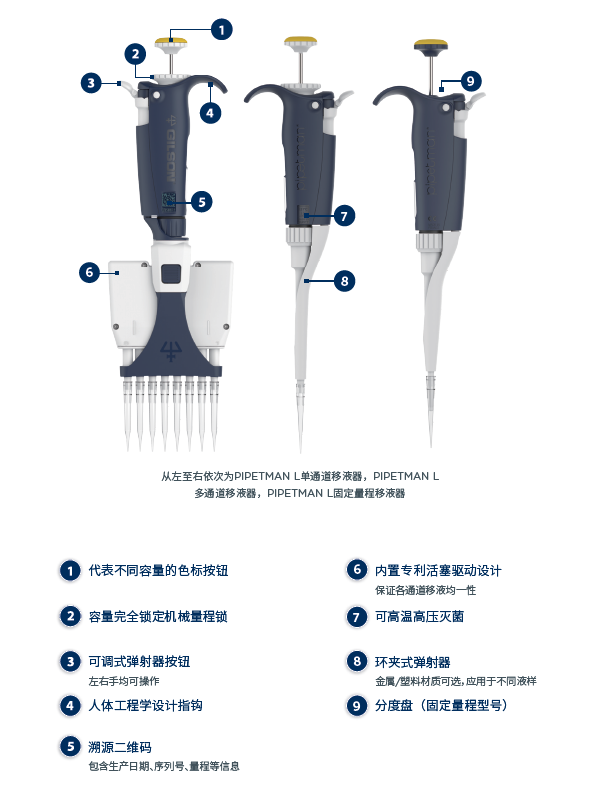 1
2
3
4
GILSON
5
6
7
8
9

从左至右依次为PIPETMAN L单通道移液器，PIPETMAN L多通道移液器，PIPETMAN L固定量程移液器

1 代表不同容量的色标按钮

2 容量完全锁定机械量程锁

3 可调式弹射器按钮
左右手均可操作

4 人体工程学设计指钩

5 溯源二维码
包含生产日期、序列号、量程等信息

6 内置专利活塞驱动设计
保证各通道移液均一性

7 可高温高压灭菌

8 环夹式弹射器
金属/塑料材质可选，应用于不同液样

9 分度盘（固定量程型号）