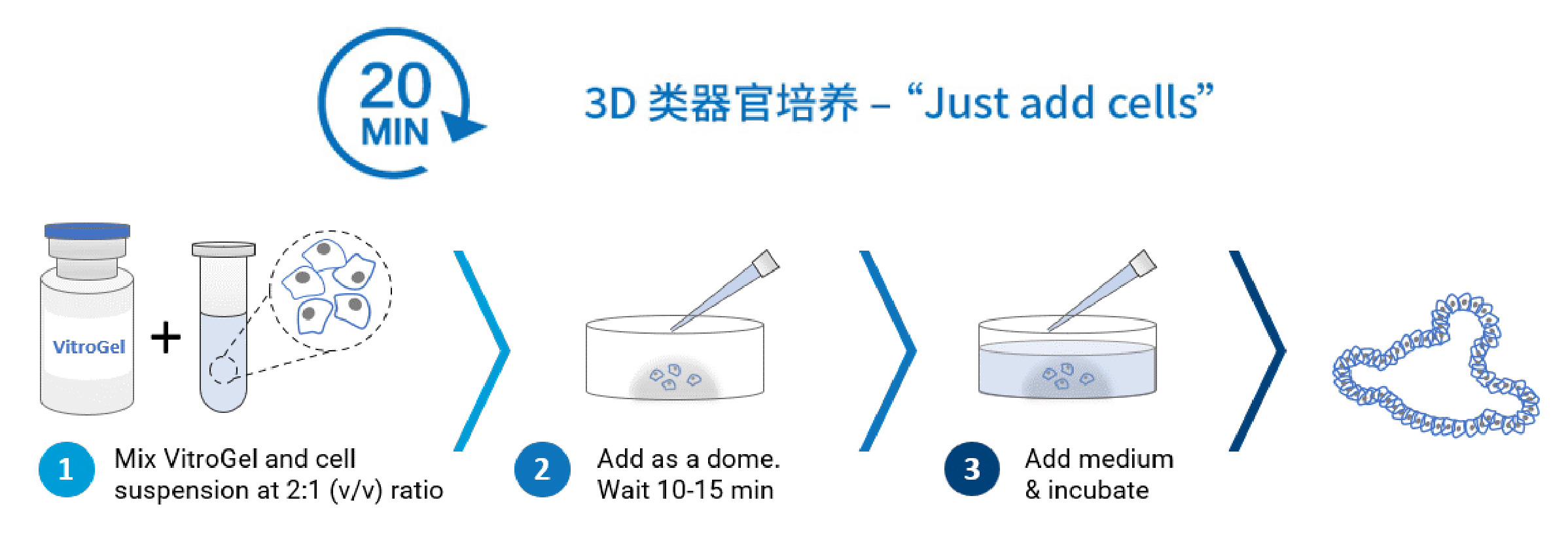 20 MIN

3D 类器官培养 – “Just add cells”

VitroGel

+

1 Mix VitroGel and cell suspension at 2:1 (v/v) ratio

2 Add as a dome. Wait 10-15 min

3 Add medium & incubate