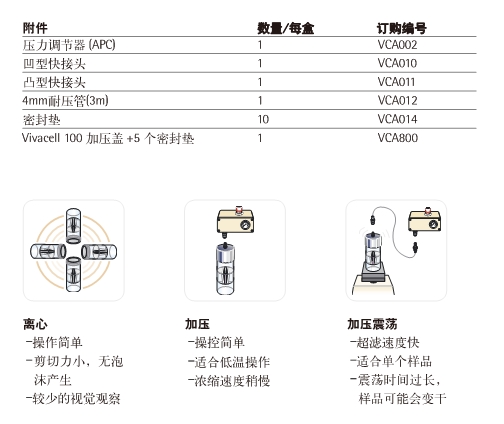 | 附件 | 数量/每盒 | 订购编号 |
|---|---|---|
| 压力调节器 (APC) | 1 | VCA002 |
| 凹型快接头 | 1 | VCA010 |
| 凸型快接头 | 1 | VCA011 |
| 4mm耐压管(3m) | 1 | VCA012 |
| 密封垫 | 10 | VCA014 |
| Vivacell 100 加压盖 +5 个密封垫 | 1 | VCA800 |

离心
-操作简单
-剪切力小，无泡沫产生
-较少的视觉观察

加压
-操控简单
-适合低温操作
-浓缩速度稍慢

加压震荡
-超滤速度快
-适合单个样品
-震荡时间过长，样品可能会变干