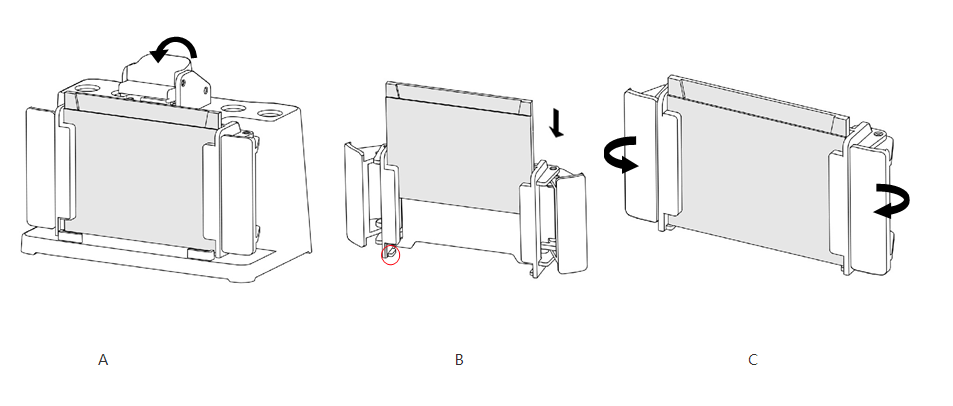 A

B

C