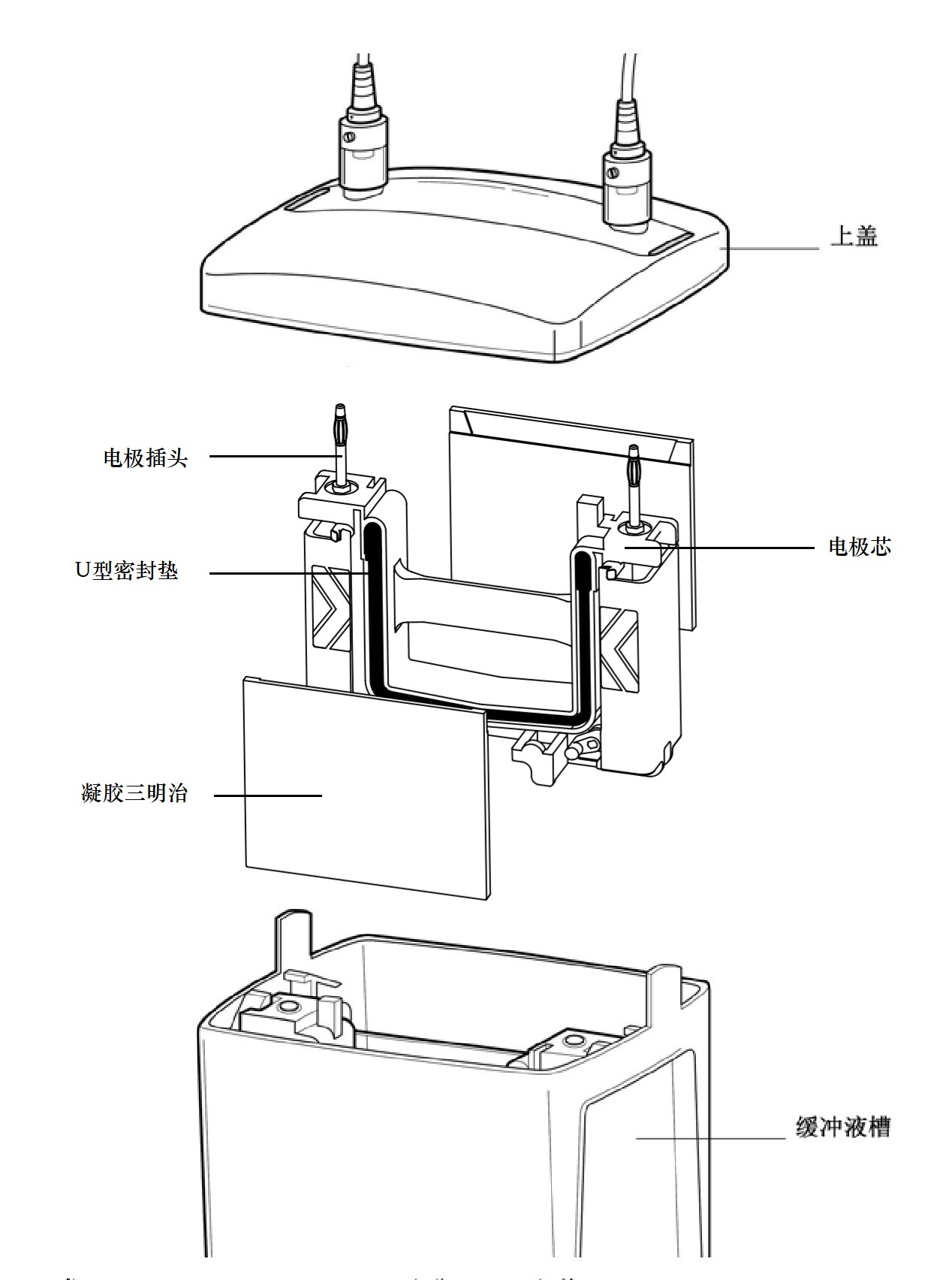 上盖

电极插头

电极芯

U型密封垫

凝胶三明治

缓冲液槽