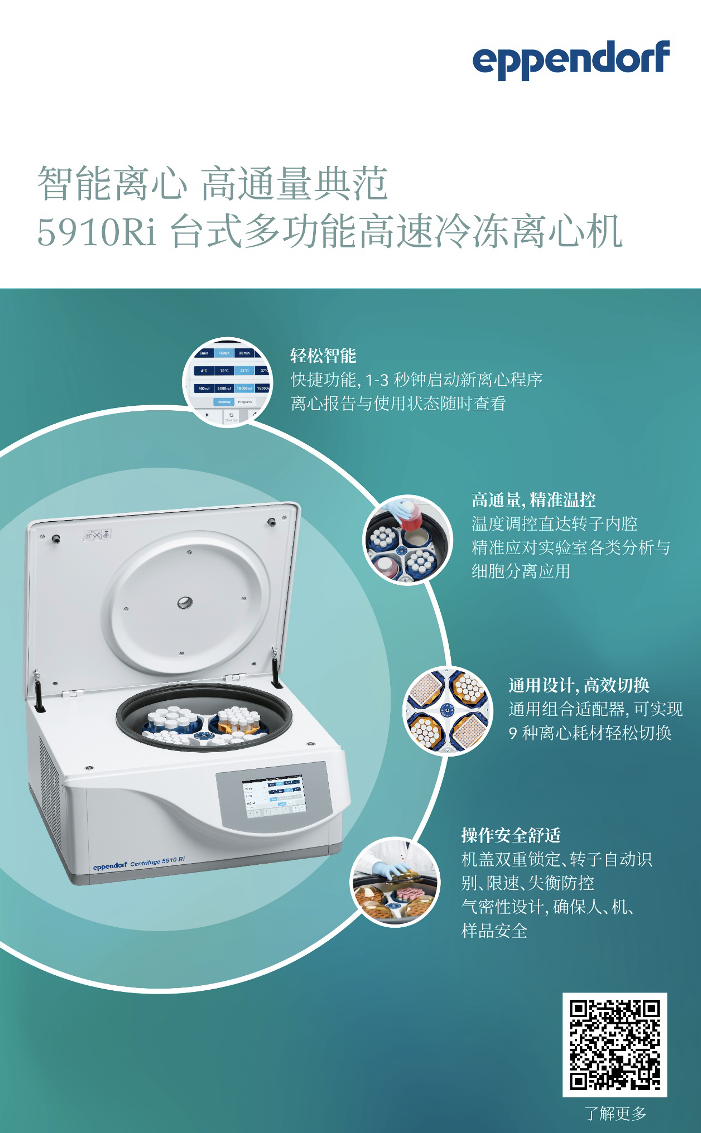 eppendorf

智能离心 高通量典范
5910Ri 台式多功能高速冷冻离心机

轻松智能
快捷功能, 1-3 秒钟启动新离心程序
离心报告与使用状态随时查看

高通量, 精准温控
温度调控直达转子内腔
精准应对实验室各类分析与细胞分离应用

通用设计, 高效切换
通用组合适配器, 可实现 9 种离心耗材轻松切换

操作安全舒适
机盖双重锁定、转子自动识别、限速、失衡防控
气密性设计, 确保人、机、样品安全

eppendorf Centrifuge 5910 Ri

了解更多