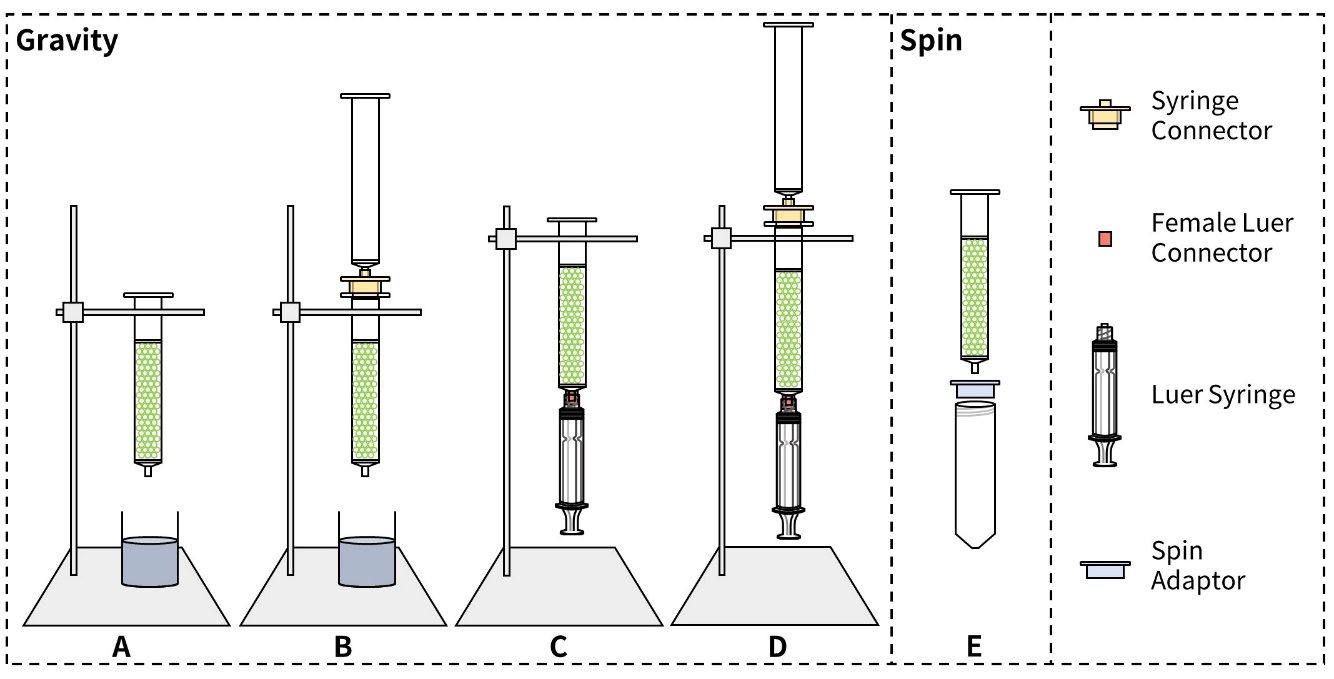 Gravity

A

B

C

D

Spin

E

Syringe Connector

Female Luer Connector

Luer Syringe

Spin Adaptor