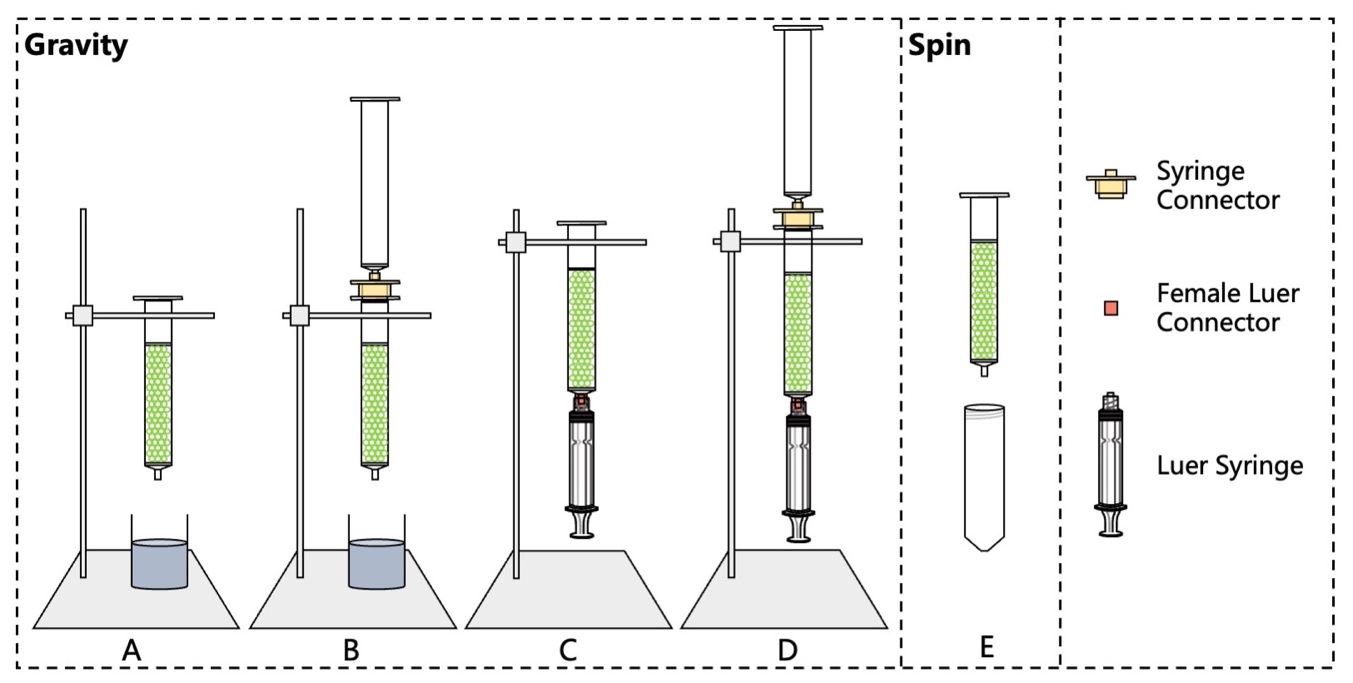 Gravity

A

B

C

D

Spin

E

Syringe Connector

Female Luer Connector

Luer Syringe