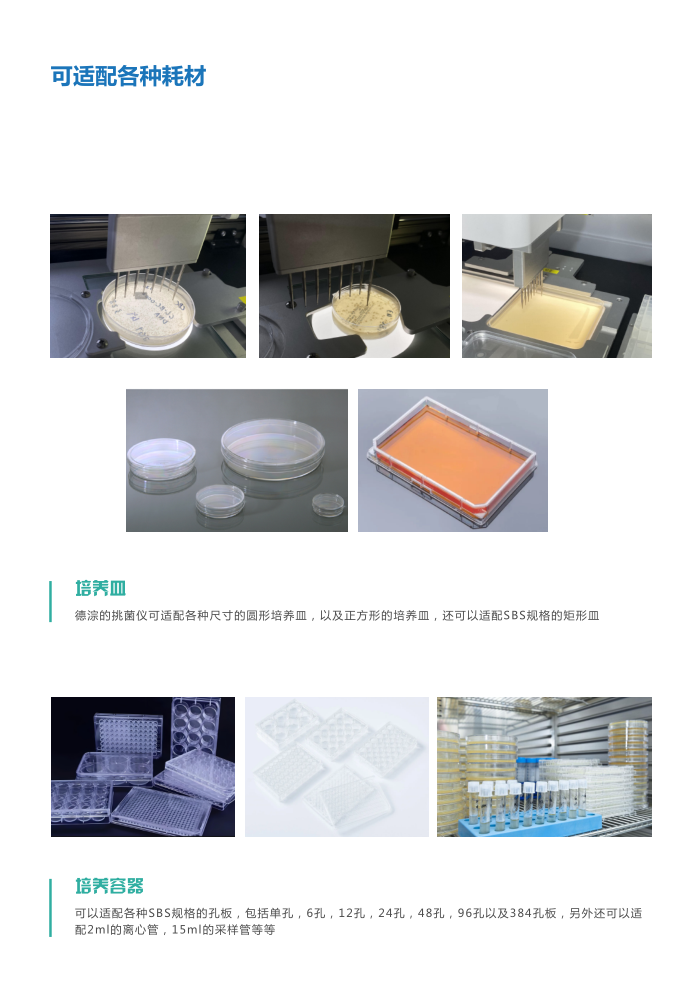 可适配各种耗材

培养皿

德淙的挑菌仪可适配各种尺寸的圆形培养皿，以及正方形的培养皿，还可以适配SBS规格的矩形皿

培养容器

可以适配各种SBS规格的孔板，包括单孔，6孔，12孔，24孔，48孔，96孔以及384孔板，另外还可以适配2ml的离心管，15ml的采样管等等