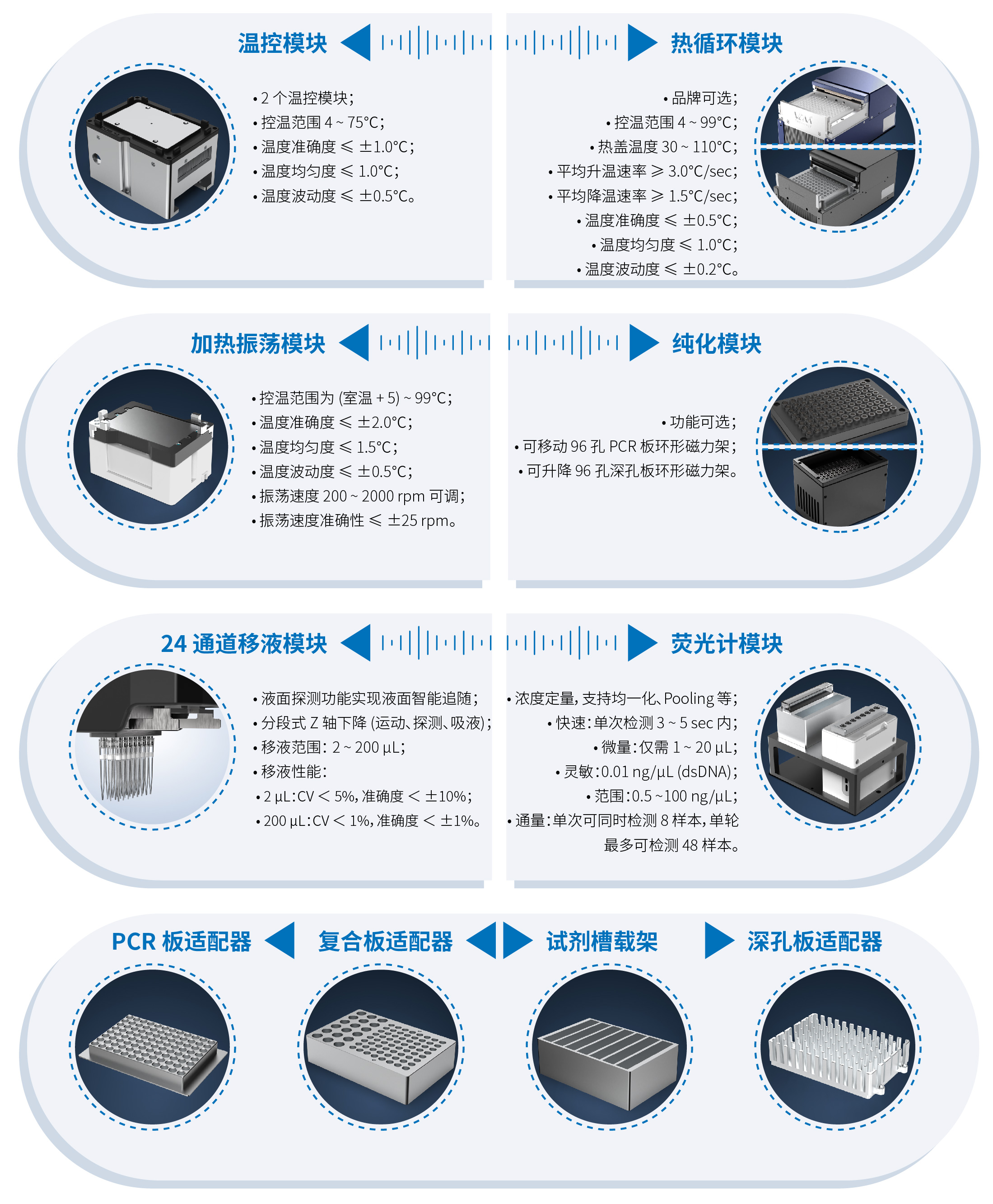 温控模块

• 2 个温控模块；
• 控温范围 4 ~ 75°C；
• 温度准确度 ≤ ±1.0°C；
• 温度均匀度 ≤ 1.0°C；
• 温度波动度 ≤ ±0.5°C。

热循环模块

• 品牌可选；
• 控温范围 4 ~ 99°C；
• 热盖温度 30 ~ 110°C；
• 平均升温速率 ≥ 3.0°C/sec；
• 平均降温速率 ≥ 1.5°C/sec；
• 温度准确度 ≤ ±0.5°C；
• 温度均匀度 ≤ 1.0°C；
• 温度波动度 ≤ ±0.2°C。

加热振荡模块

• 控温范围为 (室温 + 5) ~ 99°C；
• 温度准确度 ≤ ±2.0°C；
• 温度均匀度 ≤ 1.5°C；
• 温度波动度 ≤ ±0.5°C；
• 振荡速度 200 ~ 2000 rpm 可调；
• 振荡速度准确性 ≤ ±25 rpm。

纯化模块

• 功能可选；
• 可移动 96 孔 PCR 板环形磁力架；
• 可升降 96 孔深孔板环形磁力架。

24 通道移液模块

• 液面探测功能实现液面智能追随；
• 分段式 Z 轴下降 (运动、探测、吸液)；
• 移液范围：2 ~ 200 µL；
• 移液性能：
• 2 µL：CV < 5%，准确度 < ±10%；
• 200 µL：CV < 1%，准确度 < ±1%。

荧光计模块

• 浓度定量，支持均一化、Pooling 等；
• 快速：单次检测 3 ~ 5 sec 内；
• 微量：仅需 1 ~ 20 µL；
• 灵敏：0.01 ng/µL (dsDNA)；
• 范围：0.5 ~100 ng/µL；
• 通量：单次可同时检测 8 样本，单轮最多可检测 48 样本。

PCR 板适配器

复合板适配器

试剂槽载架

深孔板适配器