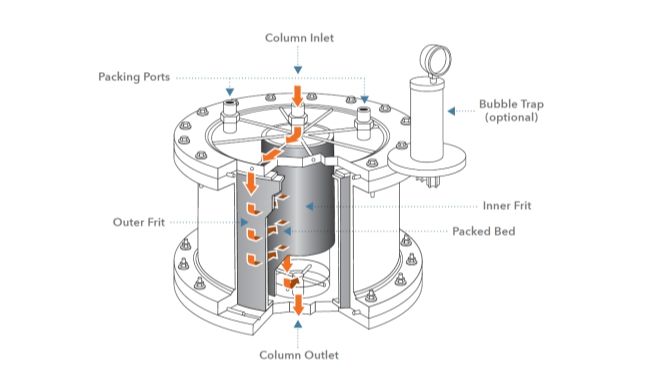 Column Inlet

Packing Ports

Bubble Trap (optional)

Inner Frit

Outer Frit

Packed Bed

Column Outlet