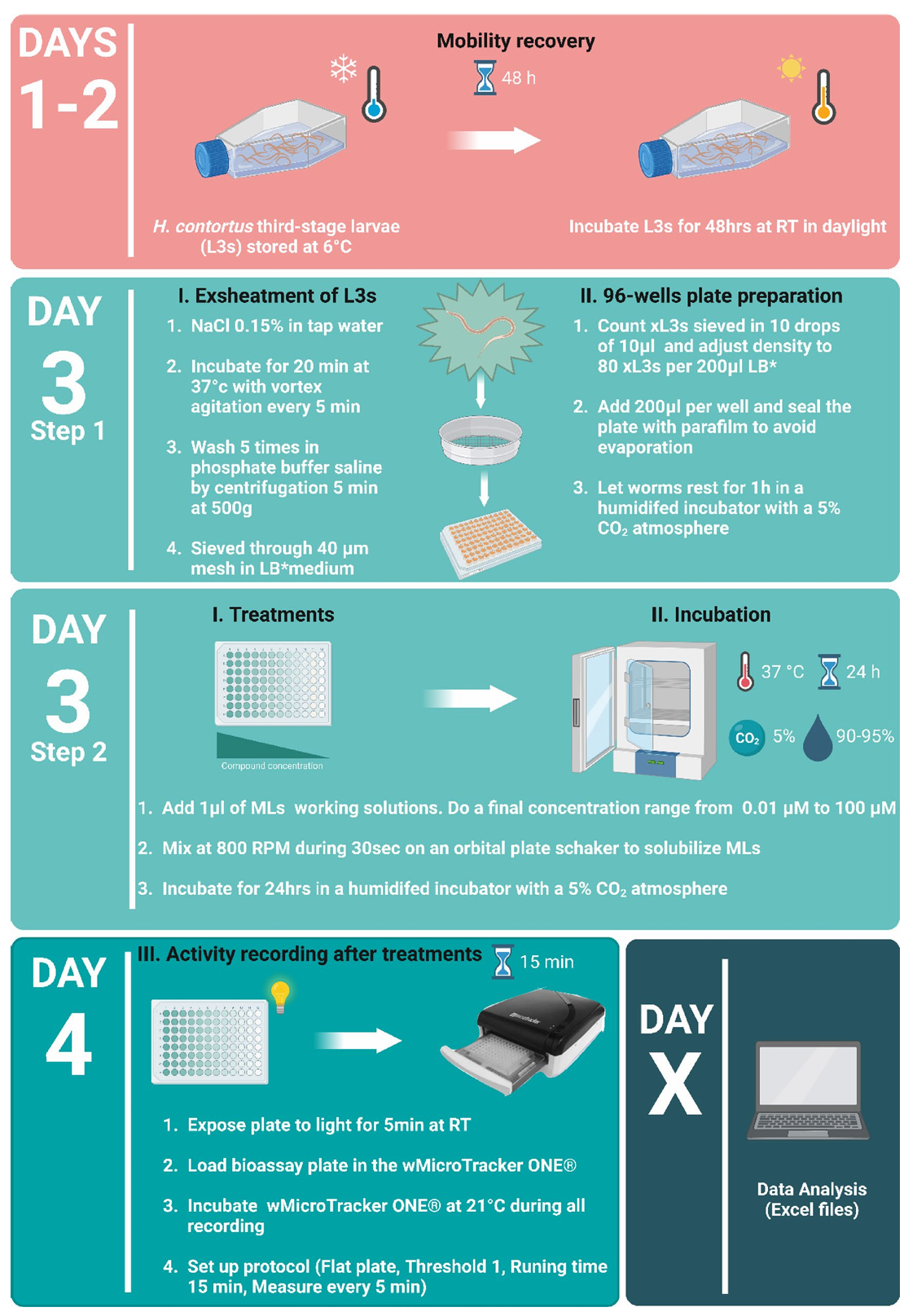 DAYS 1-2

Mobility recovery

48 h

H. contortus third-stage larvae (L3s) stored at 6°C

Incubate L3s for 48hrs at RT in daylight

DAY 3 Step 1

I. Exsheatment of L3s

1. NaCl 0.15% in tap water

2. Incubate for 20 min at 37°c with vortex agitation every 5 min

3. Wash 5 times in phosphate buffer saline by centrifugation 5 min at 500g

4. Sieved through 40 µm mesh in LB*medium

II. 96-wells plate preparation

1. Count xL3s sieved in 10 drops of 10µl and adjust density to 80 xL3s per 200µl LB*

2. Add 200µl per well and seal the plate with parafilm to avoid evaporation

3. Let worms rest for 1h in a humidifed incubator with a 5% $CO_2$ atmosphere

DAY 3 Step 2

I. Treatments

Compound concentration

II. Incubation

37 °C

24 h

$CO_2$ 5%

90-95%

1. Add 1µl of MLs working solutions. Do a final concentration range from 0.01 µM to 100 µM

2. Mix at 800 RPM during 30sec on an orbital plate schaker to solubilize MLs

3. Incubate for 24hrs in a humidifed incubator with a 5% $CO_2$ atmosphere

DAY 4

III. Activity recording after treatments

15 min

1. Expose plate to light for 5min at RT

2. Load bioassay plate in the wMicroTracker ONE®

3. Incubate wMicroTracker ONE® at 21°C during all recording

4. Set up protocol (Flat plate, Threshold 1, Runing time 15 min, Measure every 5 min)

DAY X

Data Analysis (Excel files)