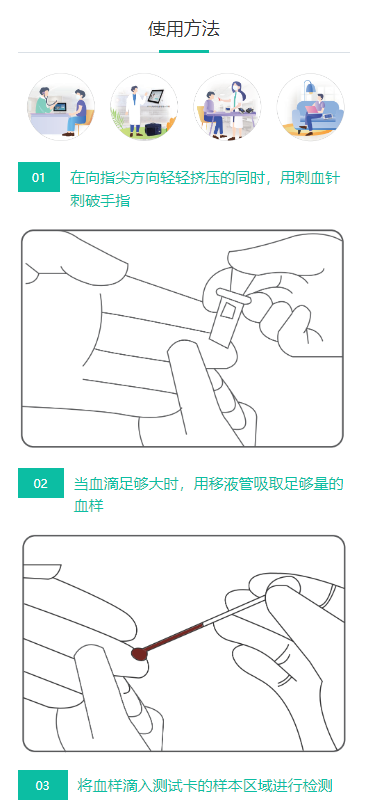 使用方法

01 在向指尖方向轻轻挤压的同时，用刺血针刺破手指

02 当血滴足够大时，用移液管吸取足够量的血样

03 将血样滴入测试卡的样本区域进行检测