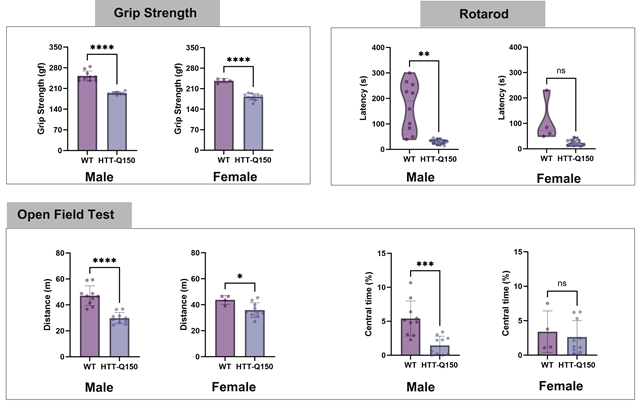 Grip Strength

Grip Strength (gf)
350
280
210
140
70
0
****
WT HTT-Q150
Male

Grip Strength (gf)
350
280
210
140
70
0
****
WT HTT-Q150
Female

Rotarod

Latency (s)
400
300
200
100
0
**
WT HTT-Q150
Male

Latency (s)
400
300
200
100
0
ns
WT HTT-Q150
Female

Open Field Test

Distance (m)
80
60
40
20
0
****
WT HTT-Q150
Male

Distance (m)
80
60
40
20
0
*
WT HTT-Q150
Female

Central time (%)
15
10
5
0
***
WT HTT-Q150
Male

Central time (%)
15
10
5
0
ns
WT HTT-Q150
Female