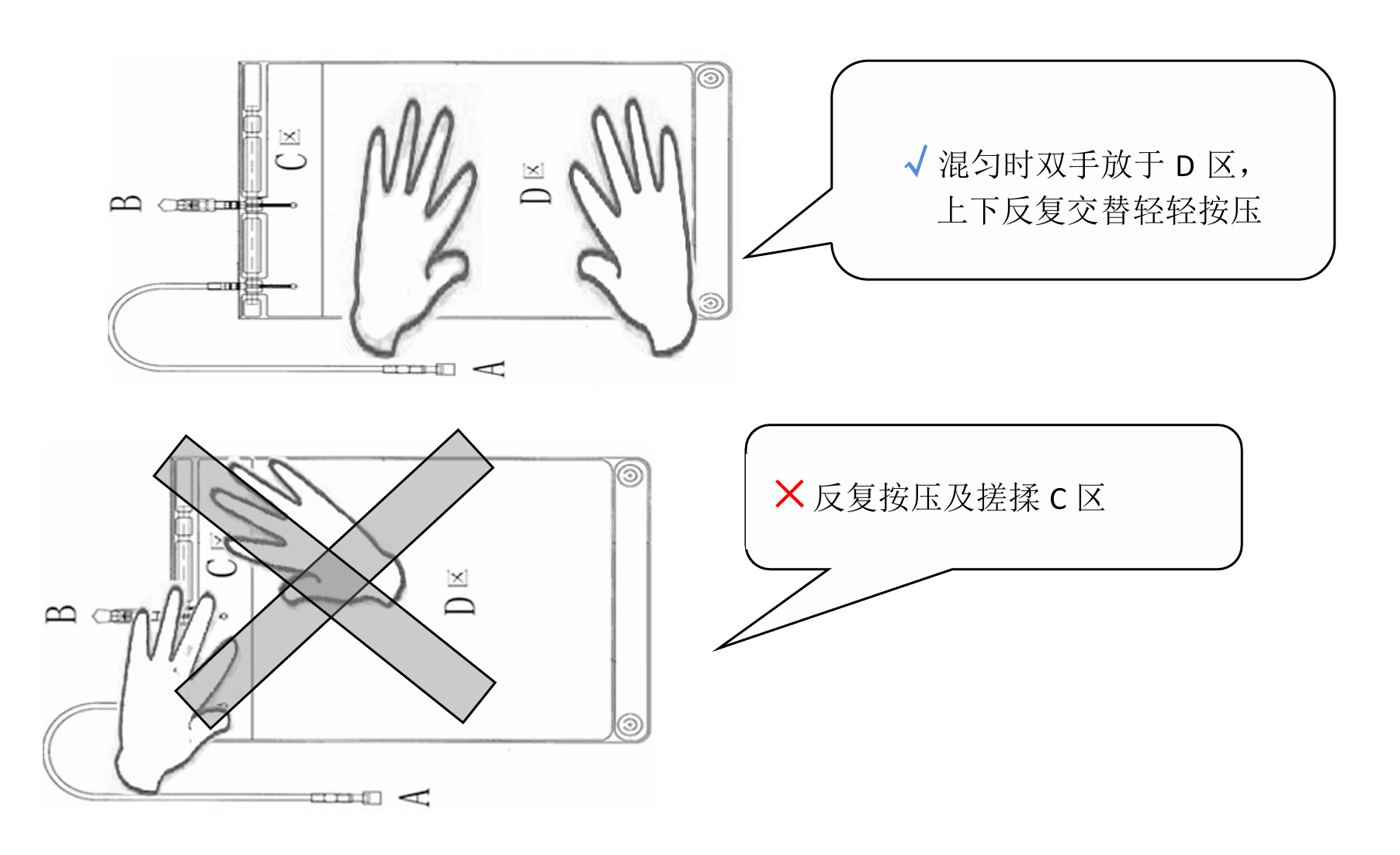 B
C区
D区
A

√ 混匀时双手放于 D 区，上下反复交替轻轻按压

B
C区
D区
A

× 反复按压及搓揉 C 区