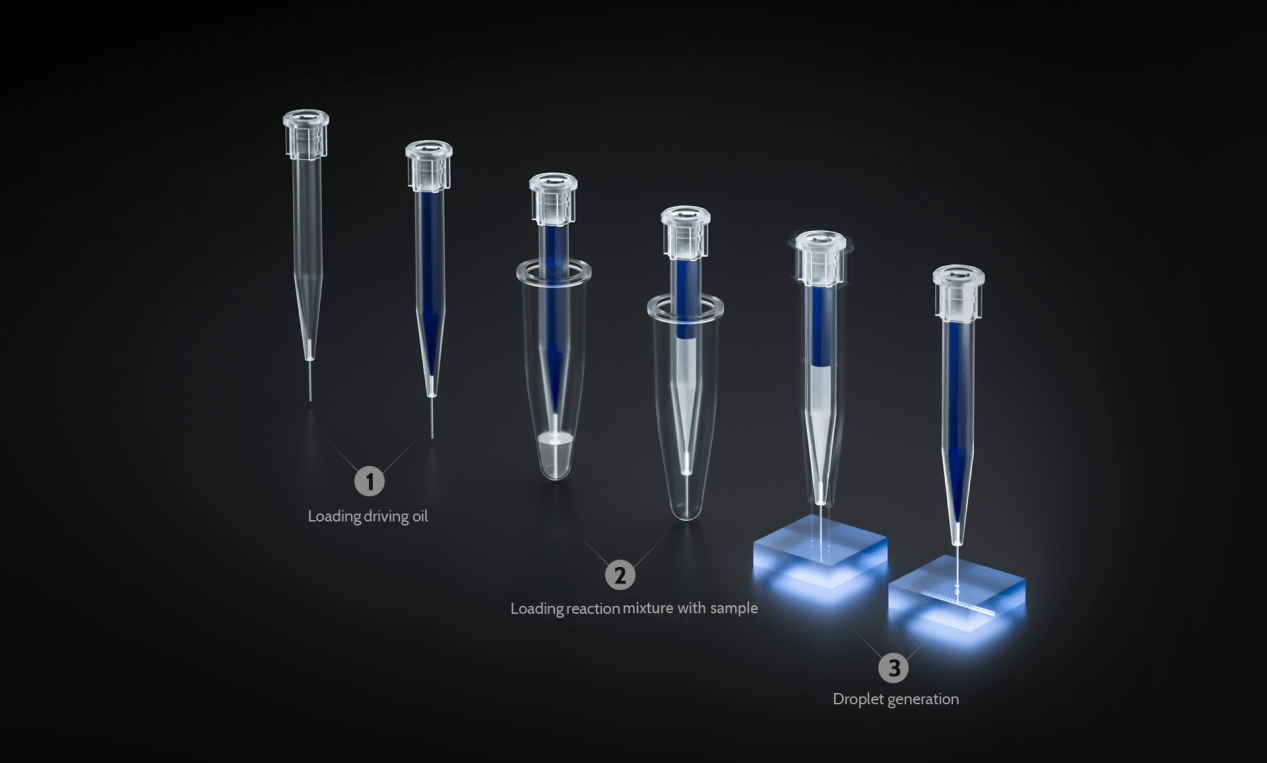 1
Loading driving oil

2
Loading reaction mixture with sample

3
Droplet generation