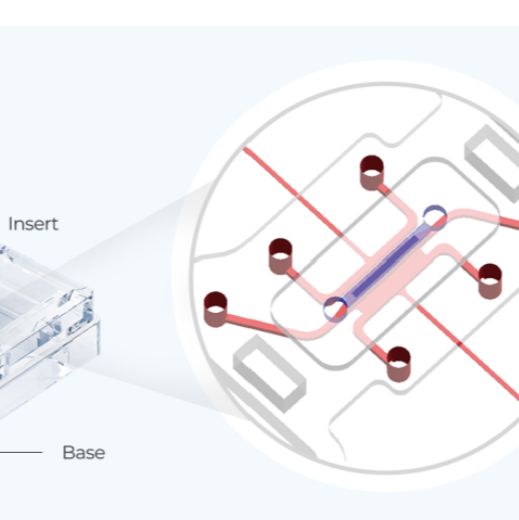 Insert

Base