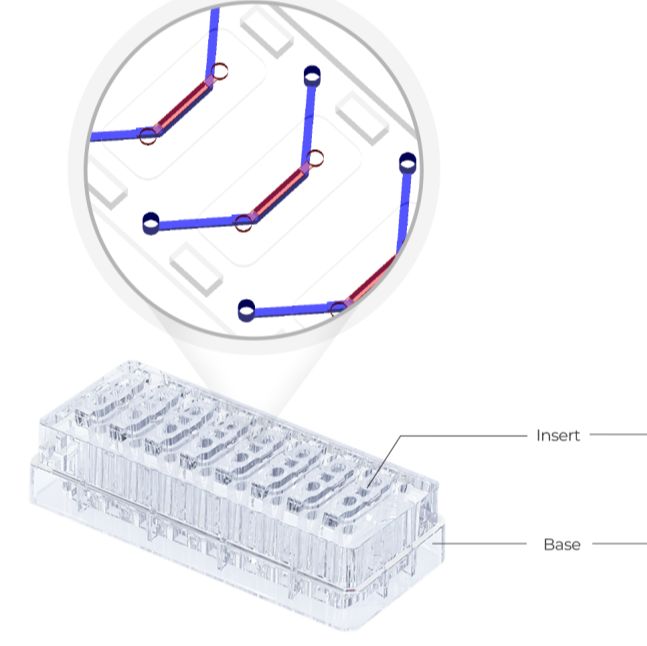 Insert

Base