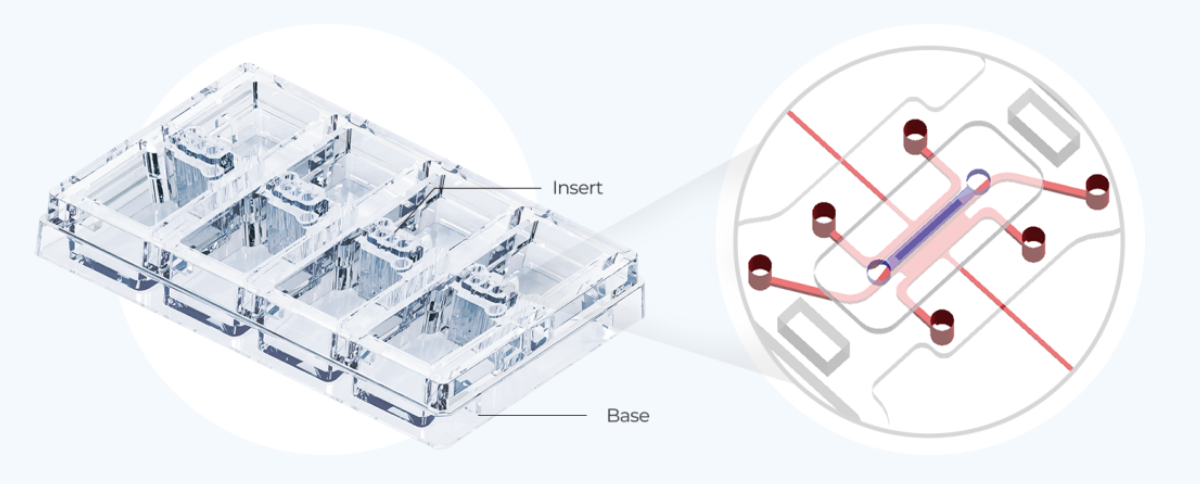 Insert

Base