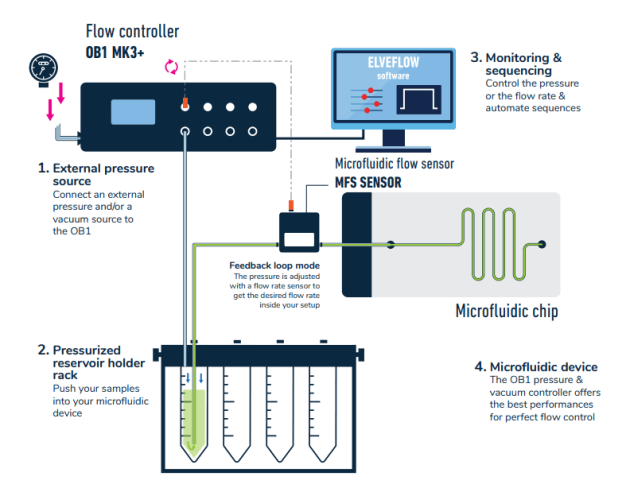 Flow controller
OB1 MK3+

ELVEFLOW
software

3. Monitoring & sequencing
Control the pressure or the flow rate & automate sequences

1. External pressure source
Connect an external pressure and/or a vacuum source to the OB1

Microfluidic flow sensor
MFS SENSOR

Feedback loop mode
The pressure is adjusted with a flow rate sensor to get the desired flow rate inside your setup

Microfluidic chip

2. Pressurized reservoir holder rack
Push your samples into your microfluidic device

4. Microfluidic device
The OB1 pressure & vacuum controller offers the best performances for perfect flow control