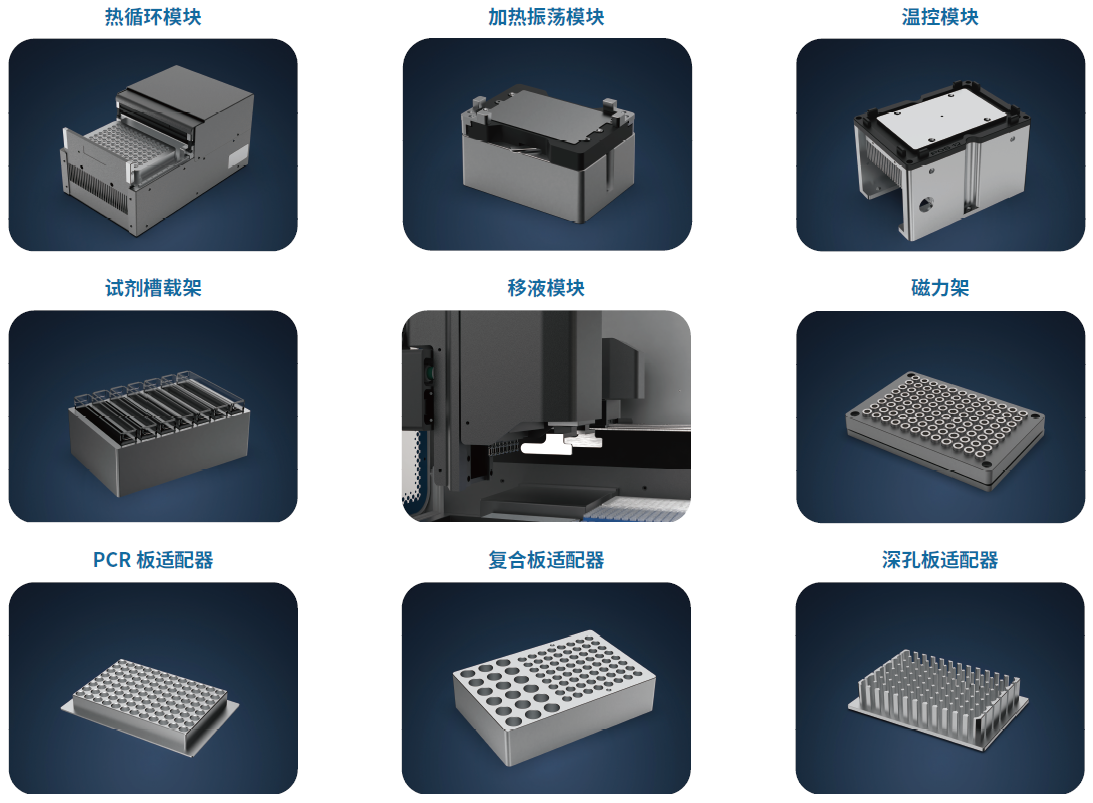 热循环模块

加热振荡模块

温控模块

试剂槽载架

移液模块

磁力架

PCR 板适配器

复合板适配器

深孔板适配器