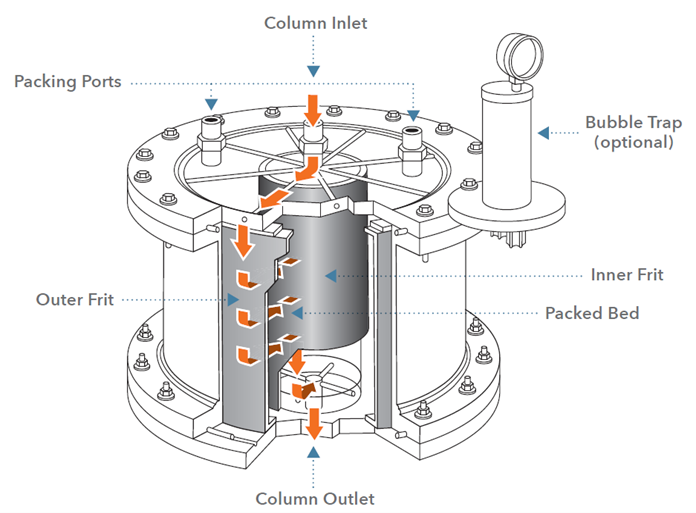 Column Inlet

Packing Ports

Bubble Trap (optional)

Inner Frit

Outer Frit

Packed Bed

Column Outlet