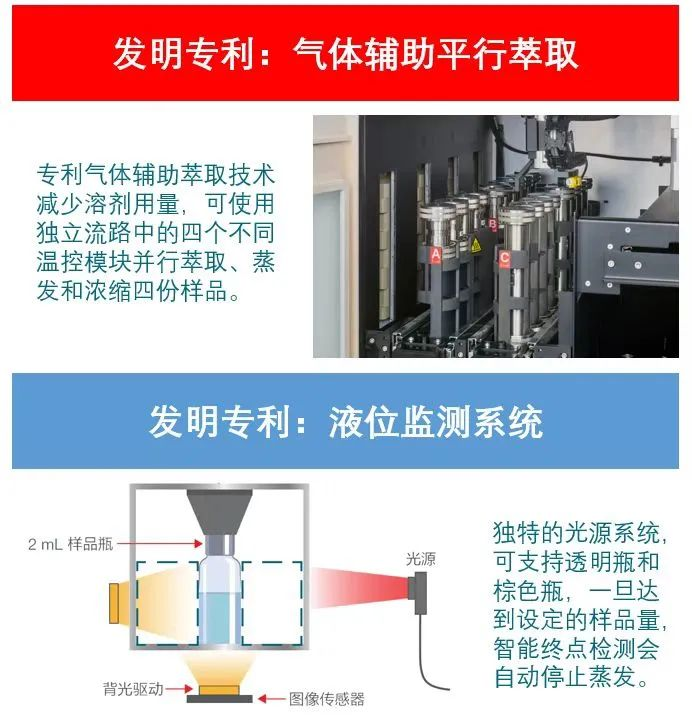 发明专利：气体辅助平行萃取

专利气体辅助萃取技术减少溶剂用量，可使用独立流路中的四个不同温控模块并行萃取、蒸发和浓缩四份样品。

A
B
C

发明专利：液位监测系统

2 mL 样品瓶

光源

背光驱动

图像传感器

独特的光源系统，可支持透明瓶和棕色瓶，一旦达到设定的样品量，智能终点检测会自动停止蒸发。