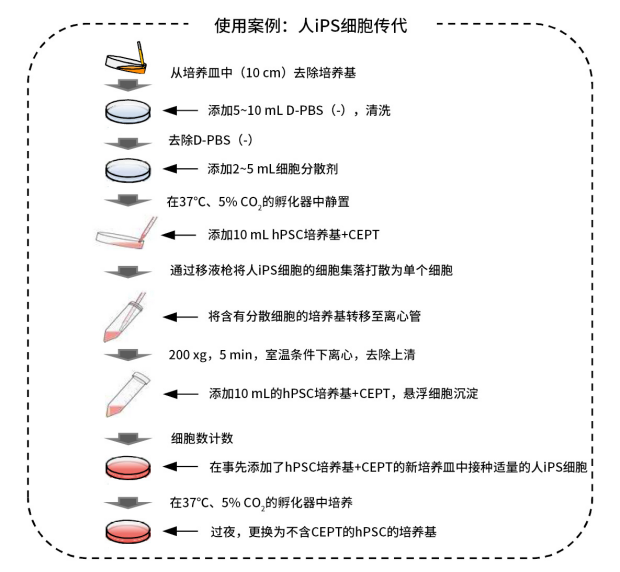 使用案例：人iPS细胞传代

从培养皿中（10 cm）去除培养基

添加5~10 mL D-PBS（-），清洗

去除D-PBS（-）

添加2~5 mL细胞分散剂

在37°C、5% $CO_2$的孵化器中静置

添加10 mL hPSC培养基+CEPT

通过移液枪将人iPS细胞的细胞集落打散为单个细胞

将含有分散细胞的培养基转移至离心管

200 xg，5 min，室温条件下离心，去除上清

添加10 mL的hPSC培养基+CEPT，悬浮细胞沉淀

细胞数计数

在事先添加了hPSC培养基+CEPT的新培养皿中接种适量的人iPS细胞

在37°C、5% $CO_2$的孵化器中培养

过夜，更换为不含CEPT的hPSC的培养基