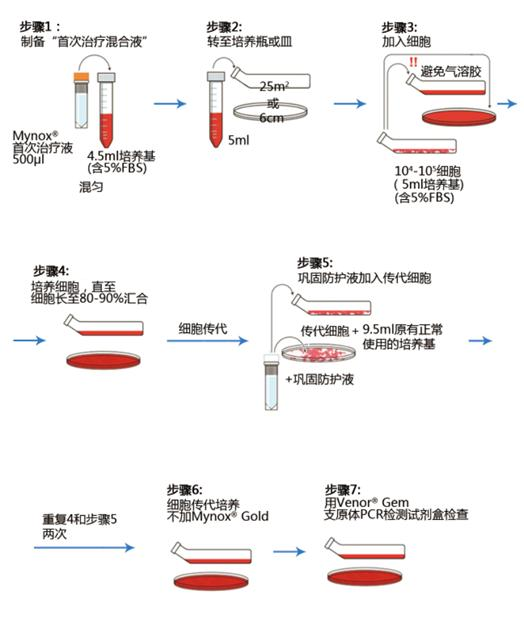 步骤1：
制备“首次治疗混合液”

Mynox®
首次治疗液
500μl

4.5ml培养基
(含5%FBS)

混匀

步骤2:
转至培养瓶或皿

25m²
或
6cm

5ml

步骤3:
加入细胞

!!
避免气溶胶

$10^4$-$10^5$细胞
( 5ml培养基)
(含5%FBS)

步骤4:
培养细胞，直至
细胞长至80-90%汇合

细胞传代

步骤5:
巩固防护液加入传代细胞

传代细胞 + 9.5ml原有正常使用的培养基

+巩固防护液

重复4和步骤5
两次

步骤6:
细胞传代培养
不加Mynox® Gold

步骤7:
用Venor® Gem
支原体PCR检测试剂盒检查