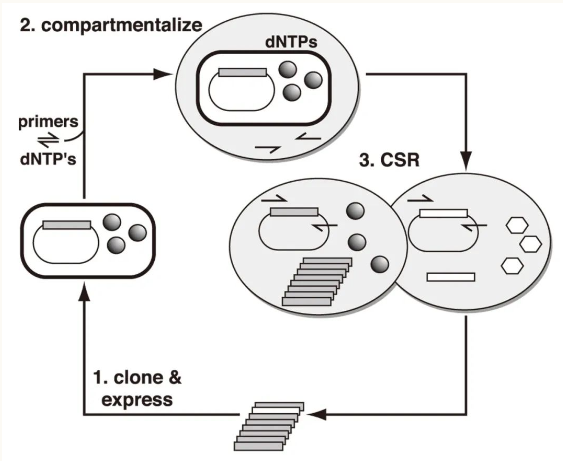 2. compartmentalize

dNTPs

primers

dNTP's

3. CSR

1. clone & express