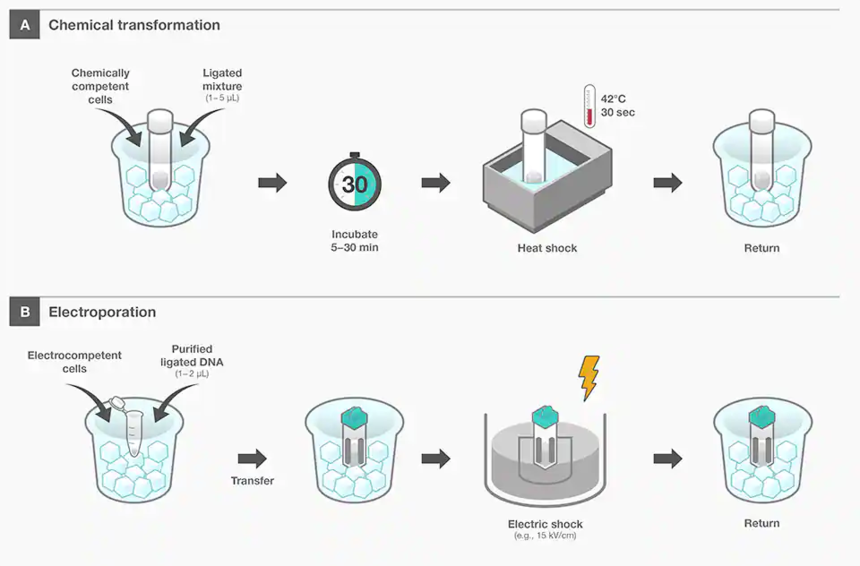 A Chemical transformation

Chemically competent cells

Ligated mixture (1–5 µL)

30

Incubate 5–30 min

42°C 30 sec

Heat shock

Return

B Electroporation

Electrocompetent cells

Purified ligated DNA (1–2 µL)

Transfer

Electric shock (e.g., 15 kV/cm)

Return