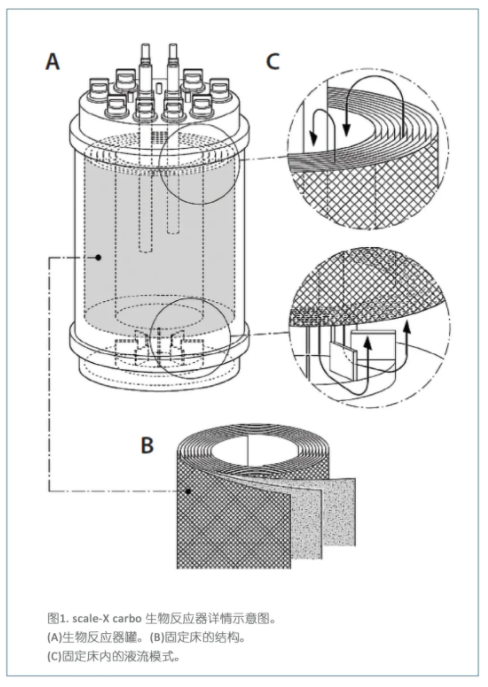 A

C

B

图1. scale-X carbo 生物反应器详情示意图。
(A)生物反应器罐。(B)固定床的结构。
(C)固定床内的液流模式。