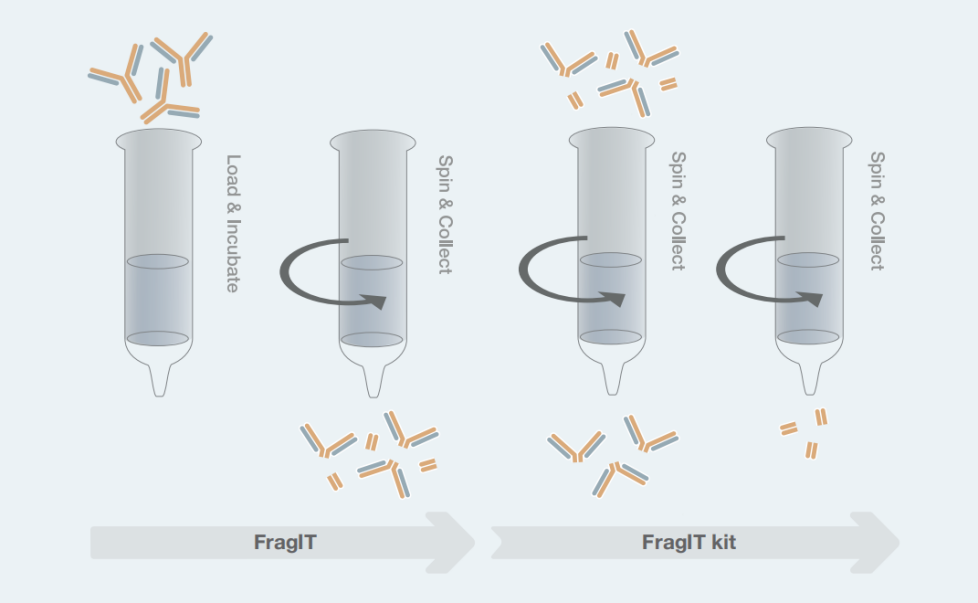 Load & Incubate

Spin & Collect

Spin & Collect

Spin & Collect

FragIT

FragIT kit