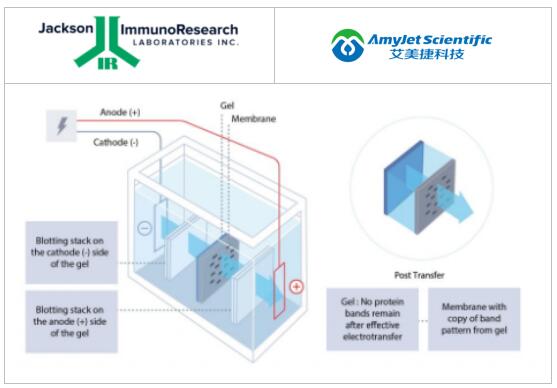 Jackson ImmunoResearch LABORATORIES INC.

IR

AmyJet Scientific
艾美捷科技

Anode (+)

Cathode (-)

Gel

Membrane

Blotting stack on the cathode (-) side of the gel

Blotting stack on the anode (+) side of the gel

Post Transfer

Gel : No protein bands remain after effective electrotransfer

Membrane with copy of band pattern from gel