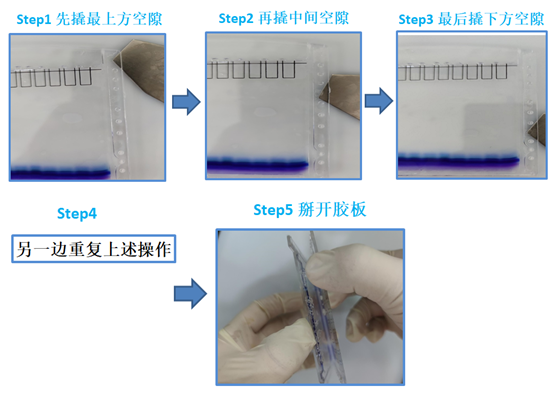 Step1 先撬最上方空隙

Step2 再撬中间空隙

Step3 最后撬下方空隙

Step4

另一边重复上述操作

Step5 掰开胶板