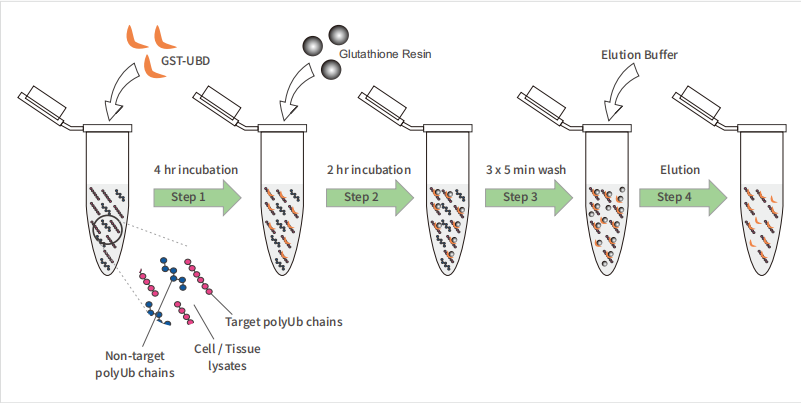 GST-UBD

Glutathione Resin

Elution Buffer

4 hr incubation

Step 1

2 hr incubation

Step 2

3 x 5 min wash

Step 3

Elution

Step 4

Target polyUb chains

Non-target polyUb chains

Cell / Tissue lysates