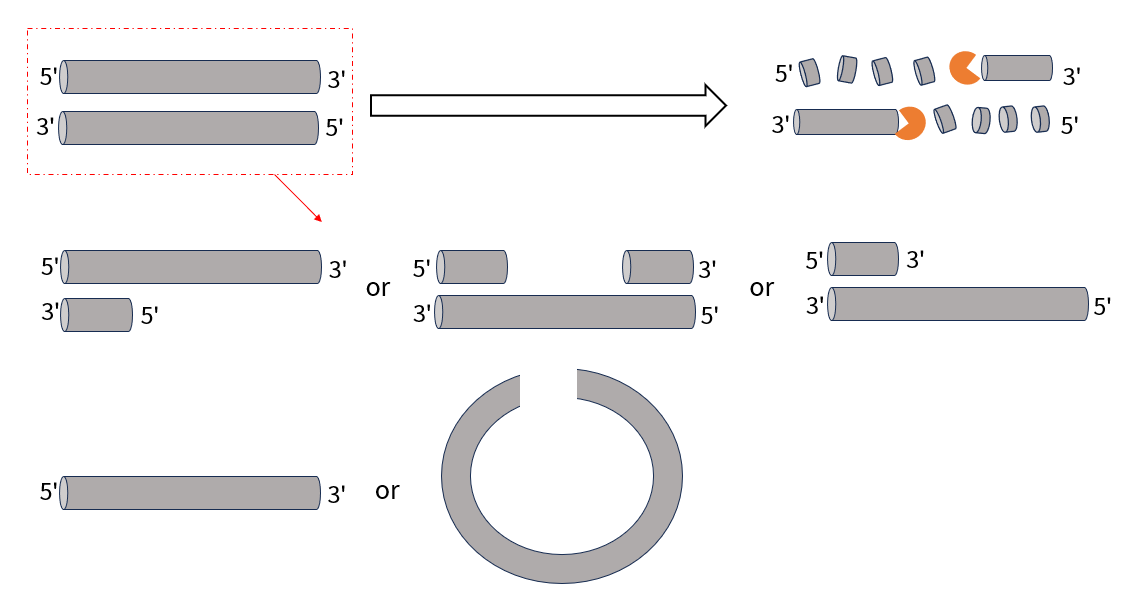 5' 3'
3' 5'

5' 3'
3' 5'

5' 3'
3' 5'
or
5' 3'
3' 5'
or
5' 3'
3' 5'

5' 3'
or