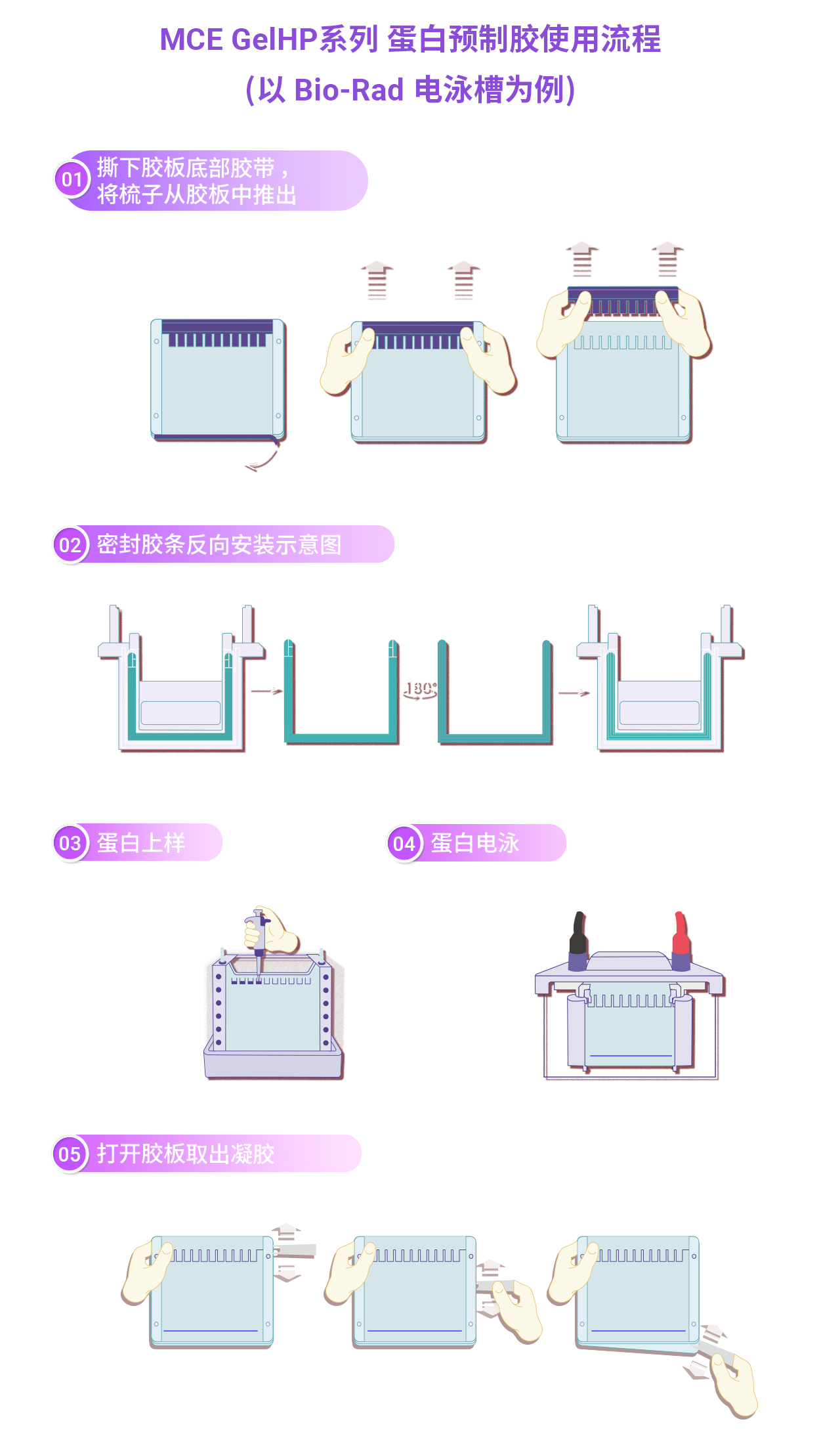 MCE GelHP系列 蛋白预制胶使用流程
(以 Bio-Rad 电泳槽为例)

01 撕下胶板底部胶带，将梳子从胶板中推出

02 密封胶条反向安装示意图

180°

03 蛋白上样

04 蛋白电泳

05 打开胶板取出凝胶