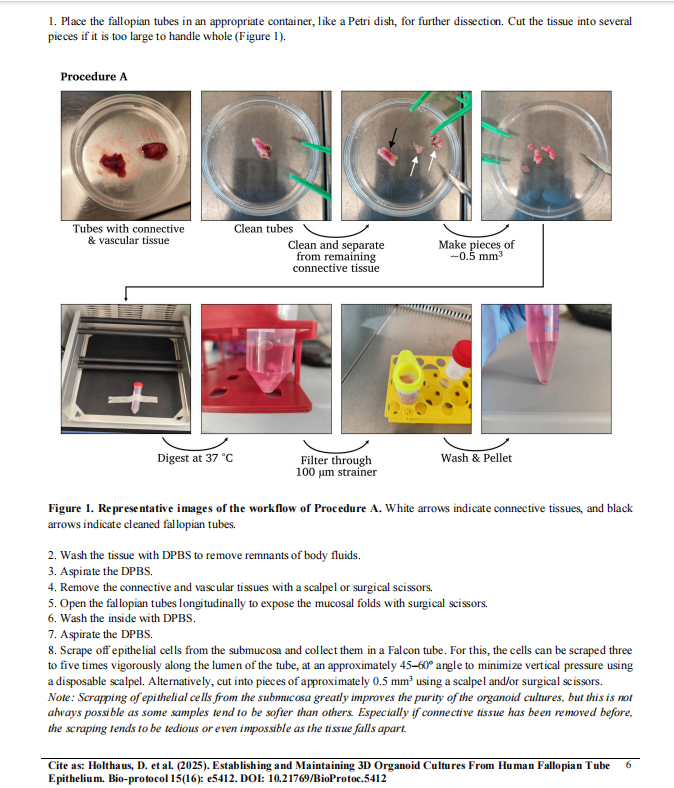 1. Place the fallopian tubes in an appropriate container, like a Petri dish, for further dissection. Cut the tissue into several pieces if it is too large to handle whole (Figure 1).

Procedure A

Tubes with connective & vascular tissue

Clean tubes

Clean and separate from remaining connective tissue

Make pieces of ~0.5 mm$^3$

Digest at 37 °C

Filter through 100 µm strainer

Wash & Pellet

Figure 1. Representative images of the workflow of Procedure A. White arrows indicate connective tissues, and black arrows indicate cleaned fallopian tubes.

2. Wash the tissue with DPBS to remove remnants of body fluids.
3. Aspirate the DPBS.
4. Remove the connective and vascular tissues with a scalpel or surgical scissors.
5. Open the fallopian tubes longitudinally to expose the mucosal folds with surgical scissors.
6. Wash the inside with DPBS.
7. Aspirate the DPBS.
8. Scrape off epithelial cells from the submucosa and collect them in a Falcon tube. For this, the cells can be scraped three to five times vigorously along the lumen of the tube, at an approximately 45–60° angle to minimize vertical pressure using a disposable scalpel. Alternatively, cut into pieces of approximately 0.5 mm$^3$ using a scalpel and/or surgical scissors.
Note: Scrapping of epithelial cells from the submucosa greatly improves the purity of the organoid cultures, but this is not always possible as some samples tend to be softer than others. Especially if connective tissue has been removed before, the scraping tends to be tedious or even impossible as the tissue falls apart.

Cite as: Holthaus, D. et al. (2025). Establishing and Maintaining 3D Organoid Cultures From Human Fallopian Tube Epithelium. Bio-protocol 15(16): e5412. DOI: 10.21769/BioProtoc.5412

6