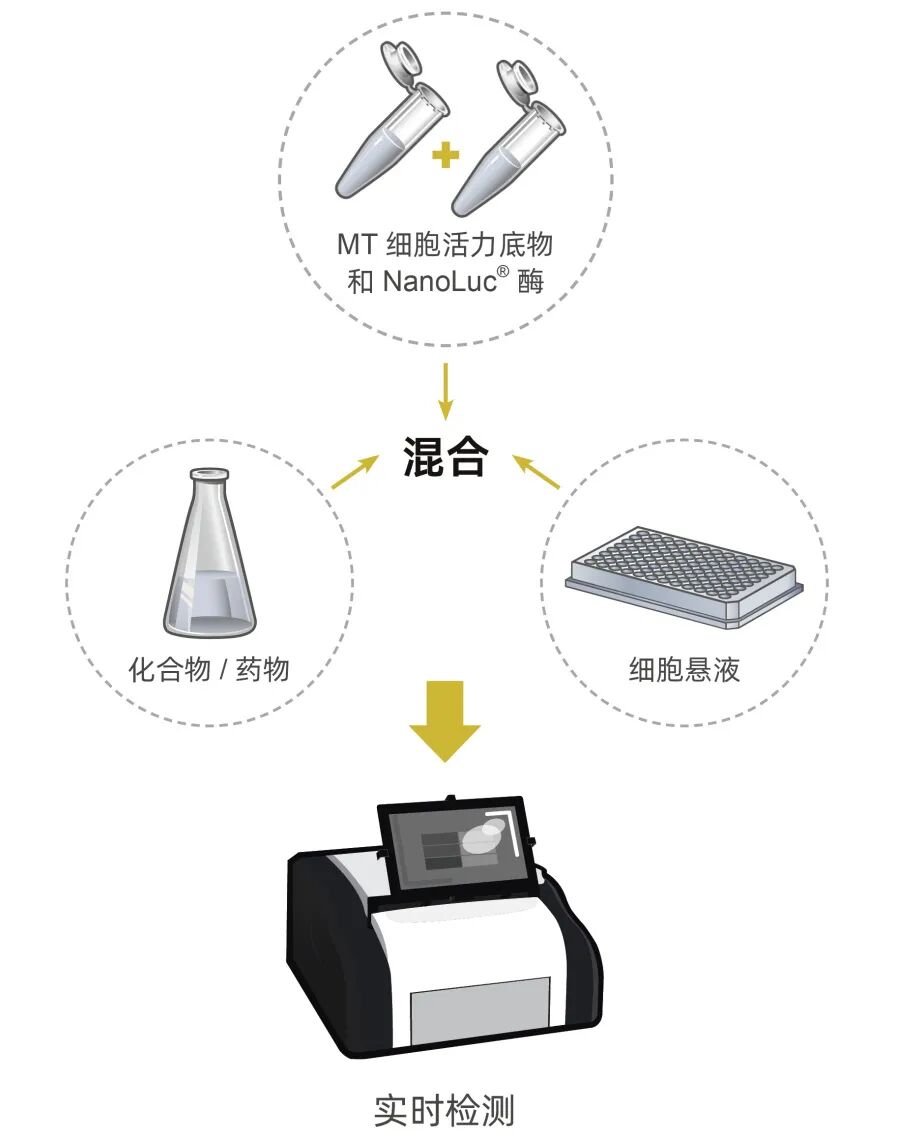 MT 细胞活力底物 和 NanoLuc® 酶

混合

化合物 / 药物

细胞悬液

实时检测