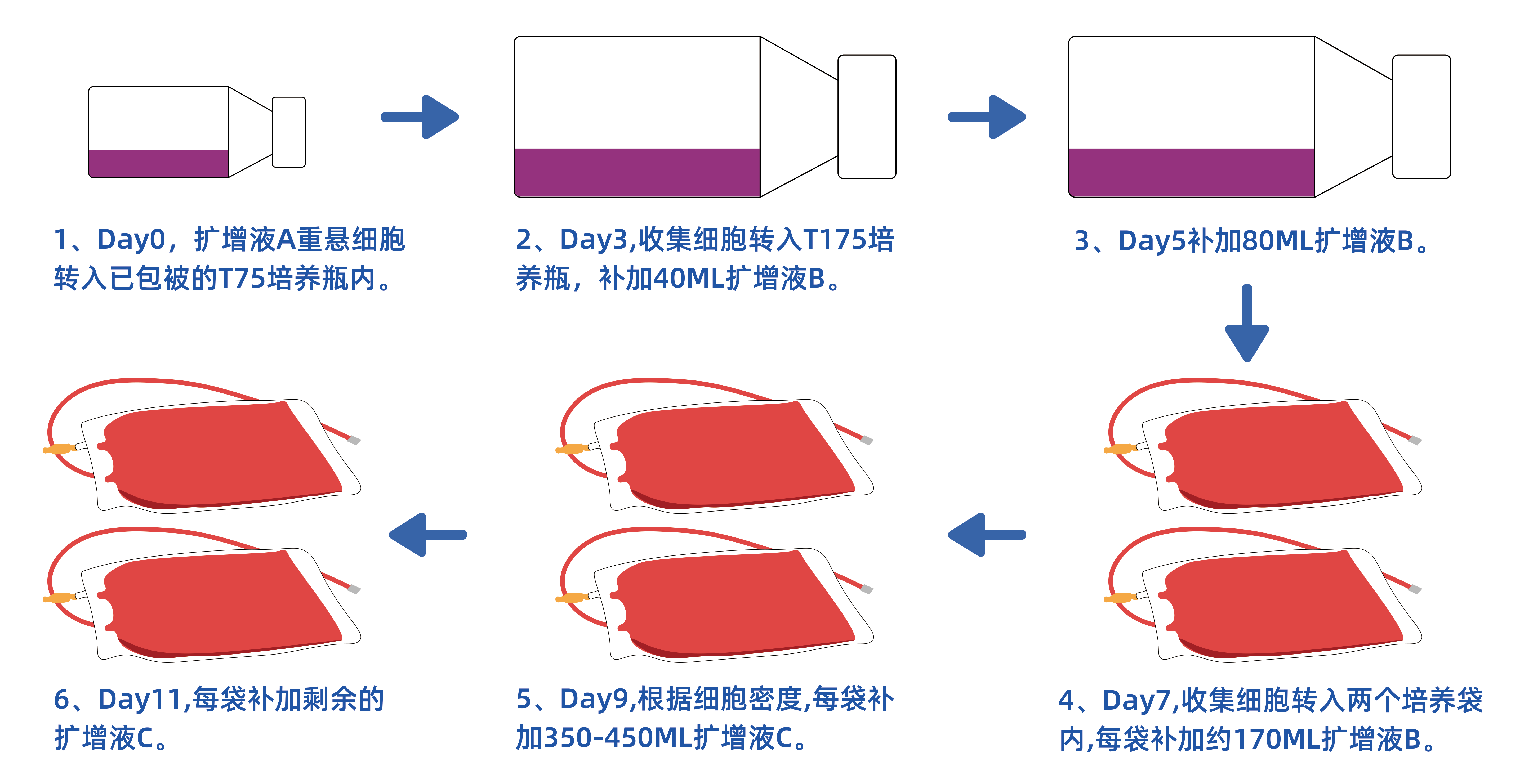 1、Day0，扩增液A重悬细胞转入已包被的T75培养瓶内。

2、Day3,收集细胞转入T175培养瓶，补加40ML扩增液B。

3、Day5补加80ML扩增液B。

4、Day7,收集细胞转入两个培养袋内,每袋补加约170ML扩增液B。

5、Day9,根据细胞密度,每袋补加350-450ML扩增液C。

6、Day11,每袋补加剩余的扩增液C。