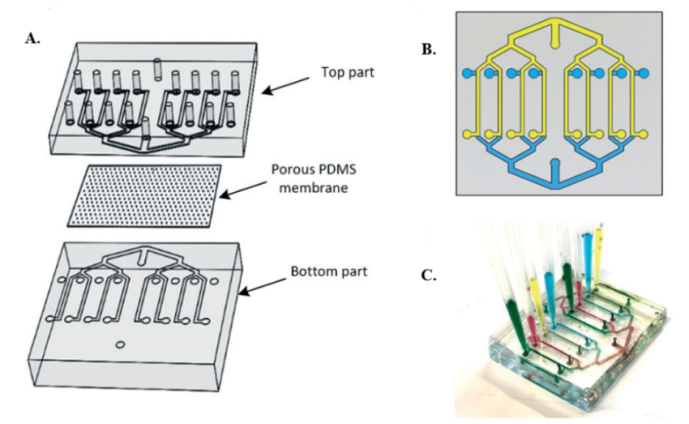 A.

Top part

Porous PDMS membrane

Bottom part

B.

C.